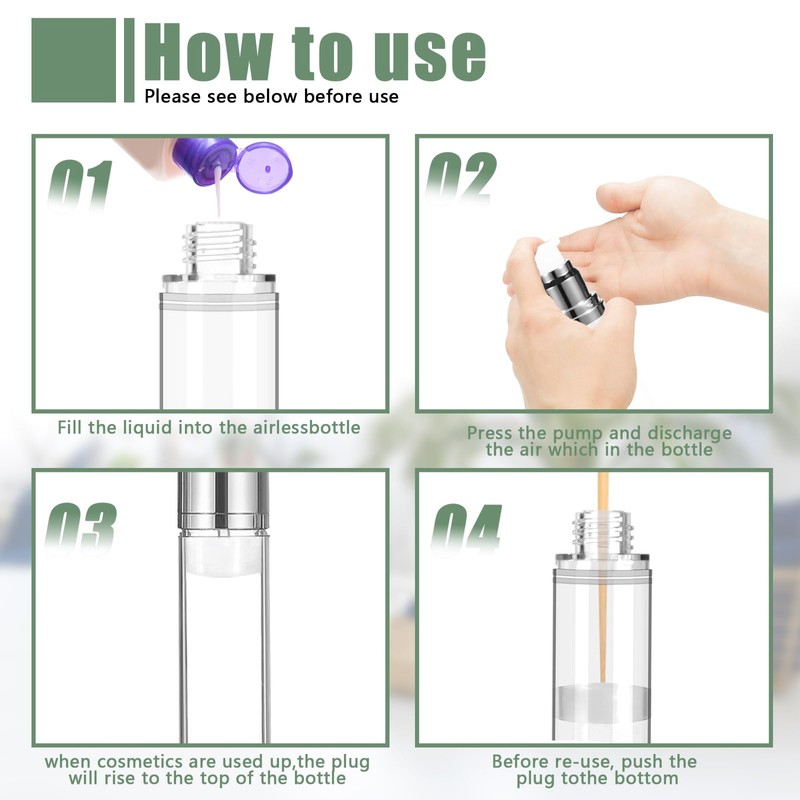 How to use
Please see below before use

01

Fill the liquid into the airlessbottle

02

Press the pump and discharge the air which in the bottle

03

when cosmetics are used up,the plug will rise to the top of the bottle

04

Before re-use, push the plug tothe bottom