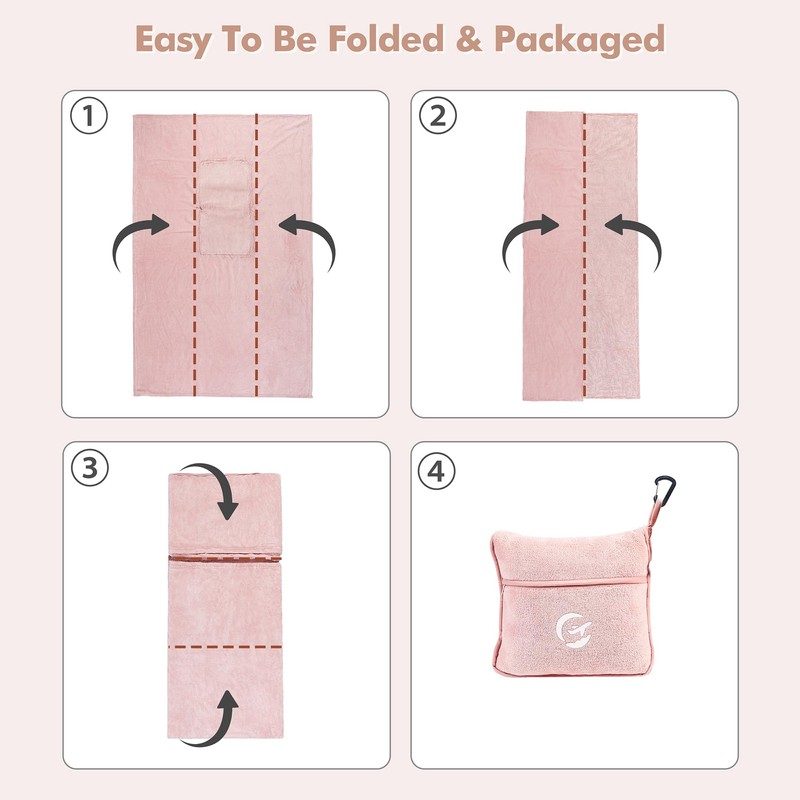 Easy To Be Folded & Packaged

1

2

3

4