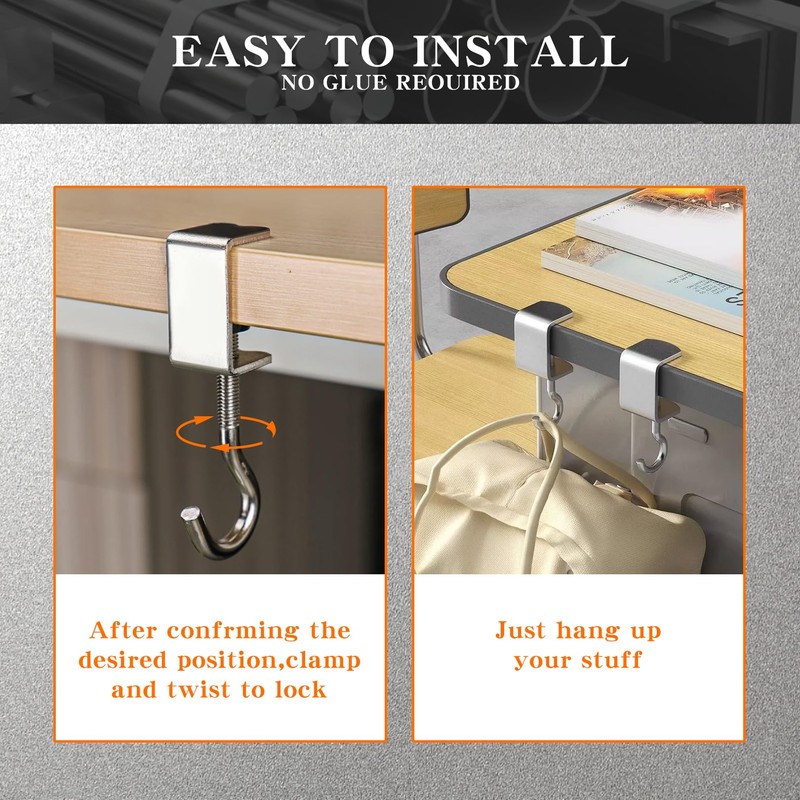 EASY TO INSTALL
NO GLUE REOUIRED

After confrming the desired position,clamp and twist to lock

Just hang up your stuff