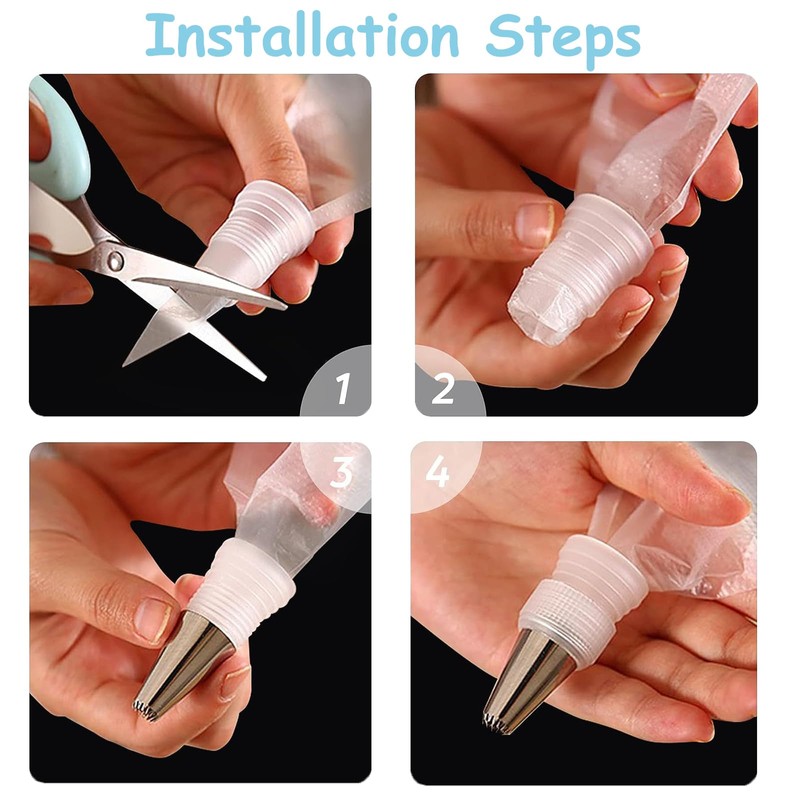 Installation Steps

1

2

3

4