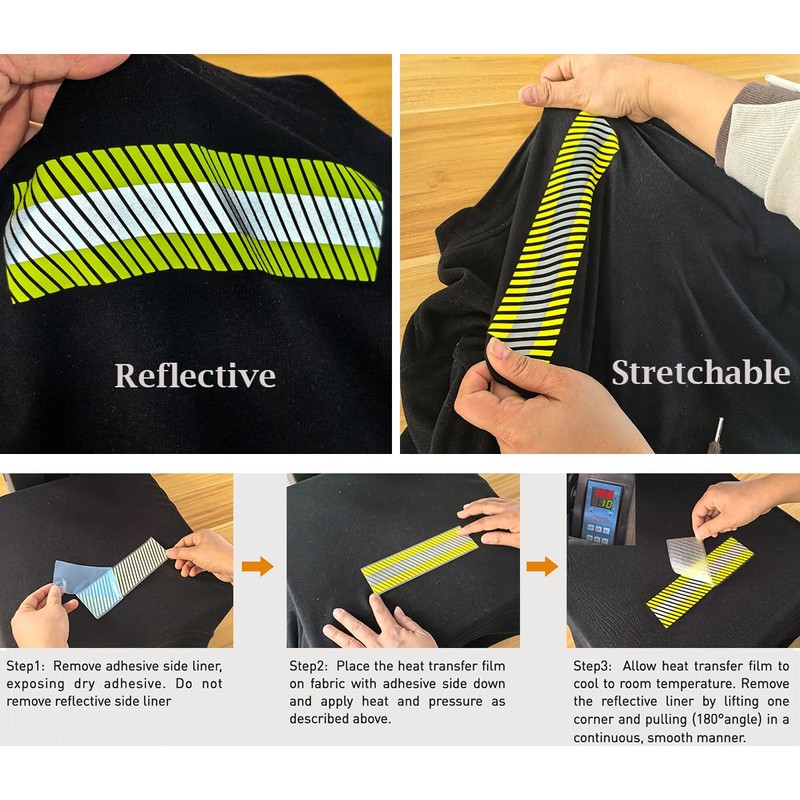 Reflective

Stretchable

Step1: Remove adhesive side liner, exposing dry adhesive. Do not remove reflective side liner

Step2: Place the heat transfer film on fabric with adhesive side down and apply heat and pressure as described above.

Step3: Allow heat transfer film to cool to room temperature. Remove the reflective liner by lifting one corner and pulling (180°angle) in a continuous, smooth manner.