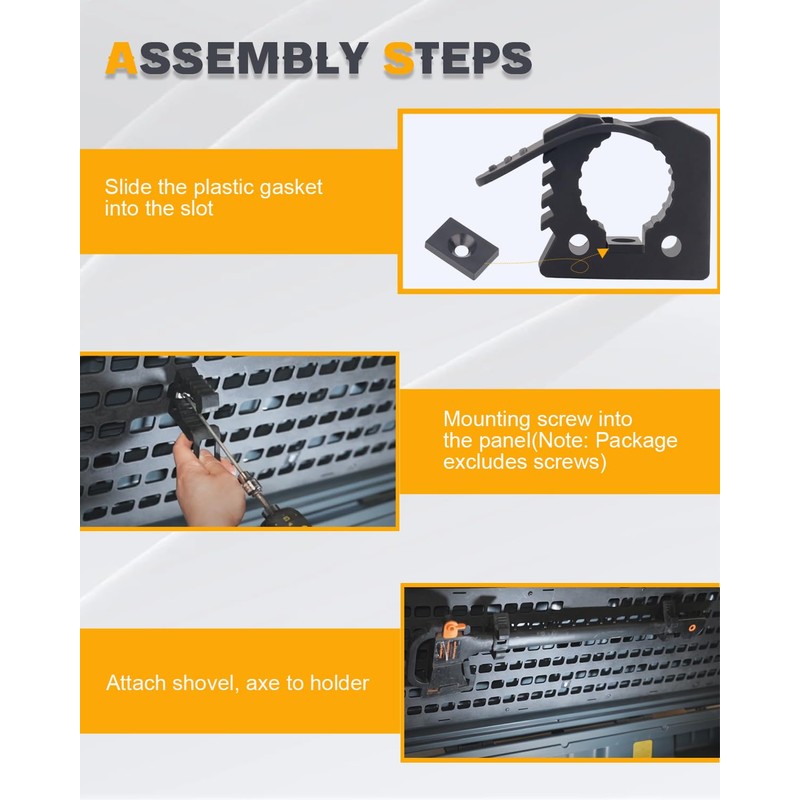 ASSEMBLY STEPS

Slide the plastic gasket into the slot

Mounting screw into the panel(Note: Package excludes screws)

Attach shovel, axe to holder