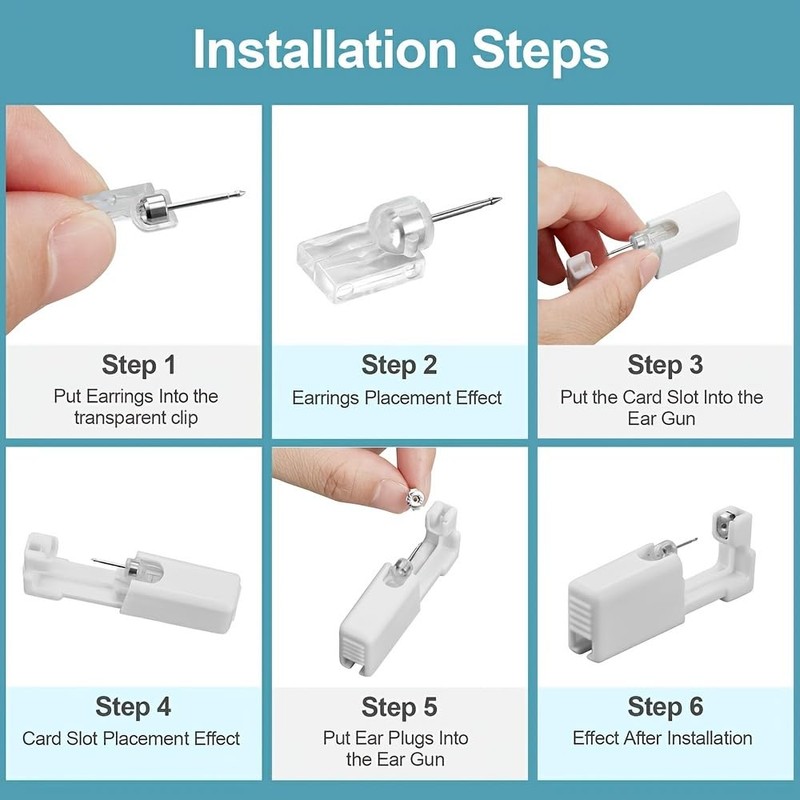 Installation Steps

Step 1
Put Earrings Into the transparent clip

Step 2
Earrings Placement Effect

Step 3
Put the Card Slot Into the Ear Gun

Step 4
Card Slot Placement Effect

Step 5
Put Ear Plugs Into the Ear Gun

Step 6
Effect After Installation