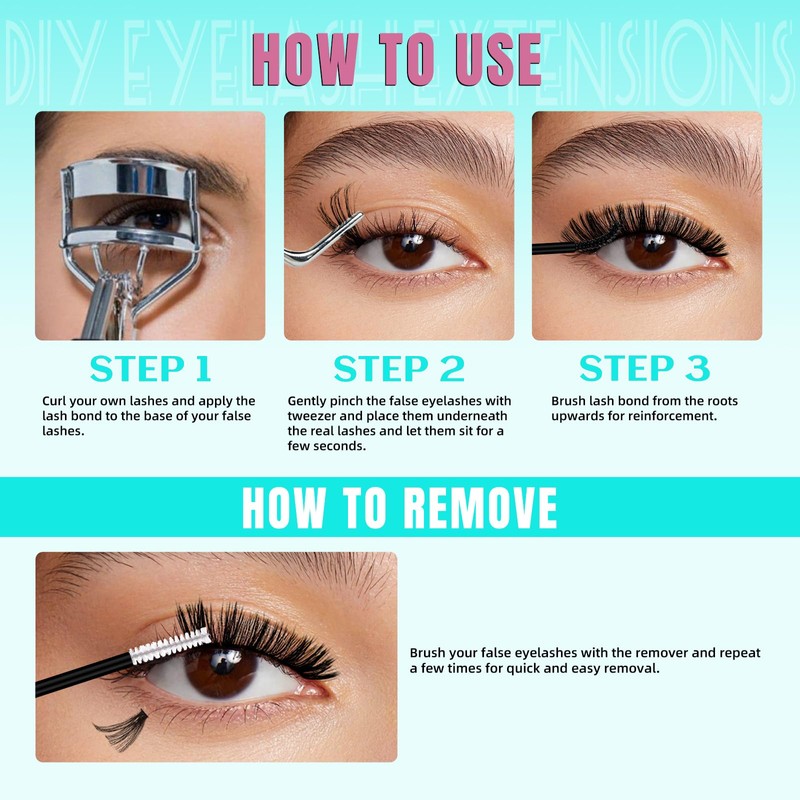 DIY EYELASH EXTENSIONS

HOW TO USE

STEP 1

Curl your own lashes and apply the lash bond to the base of your false lashes.

STEP 2

Gently pinch the false eyelashes with tweezer and place them underneath the real lashes and let them sit for a few seconds.

STEP 3

Brush lash bond from the roots upwards for reinforcement.

HOW TO REMOVE

Brush your false eyelashes with the remover and repeat a few times for quick and easy removal.