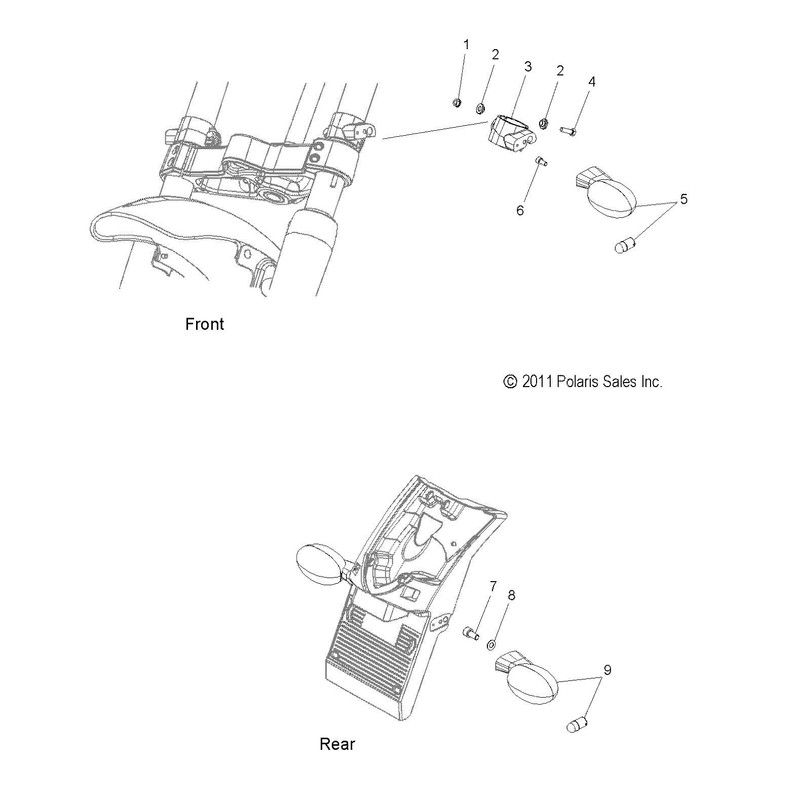 1
2
3
2
4
6
5
Front

© 2011 Polaris Sales Inc.

7
8
9
Rear