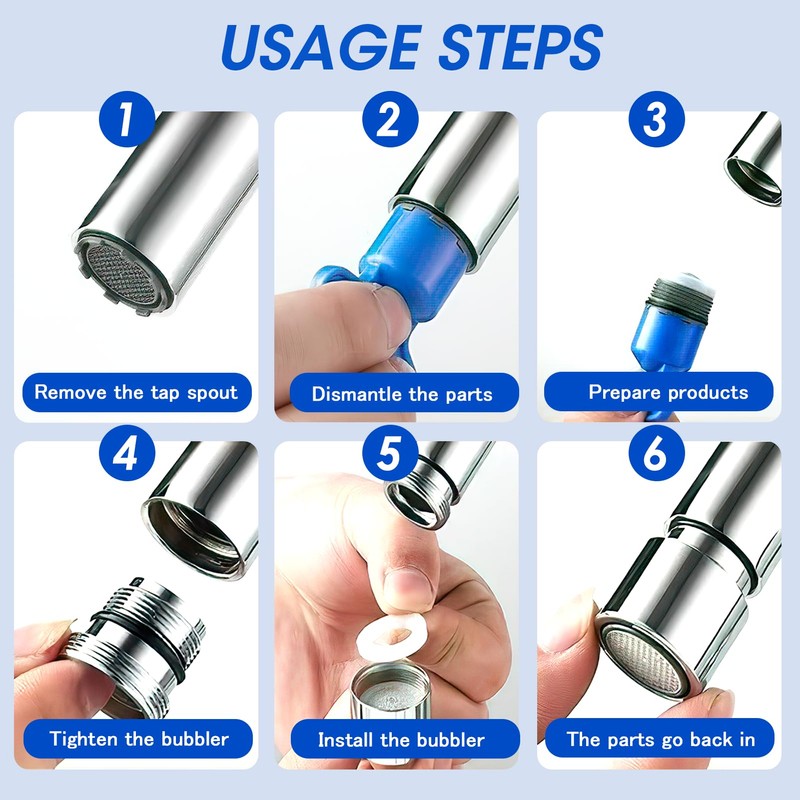 USAGE STEPS

1

Remove the tap spout

2

Dismantle the parts

3

Prepare products

4

Tighten the bubbler

5

Install the bubbler

6

The parts go back in