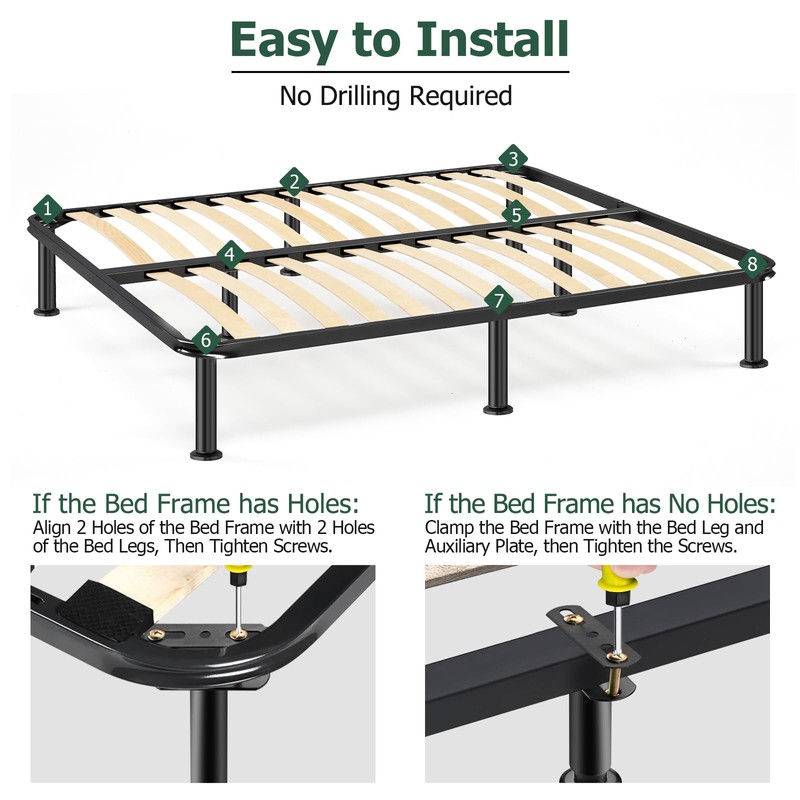 Easy to Install

No Drilling Required

1
2
3
4
5
6
7
8

If the Bed Frame has Holes:
Align 2 Holes of the Bed Frame with 2 Holes of the Bed Legs, Then Tighten Screws.

If the Bed Frame has No Holes:
Clamp the Bed Frame with the Bed Leg and Auxiliary Plate, then Tighten the Screws.