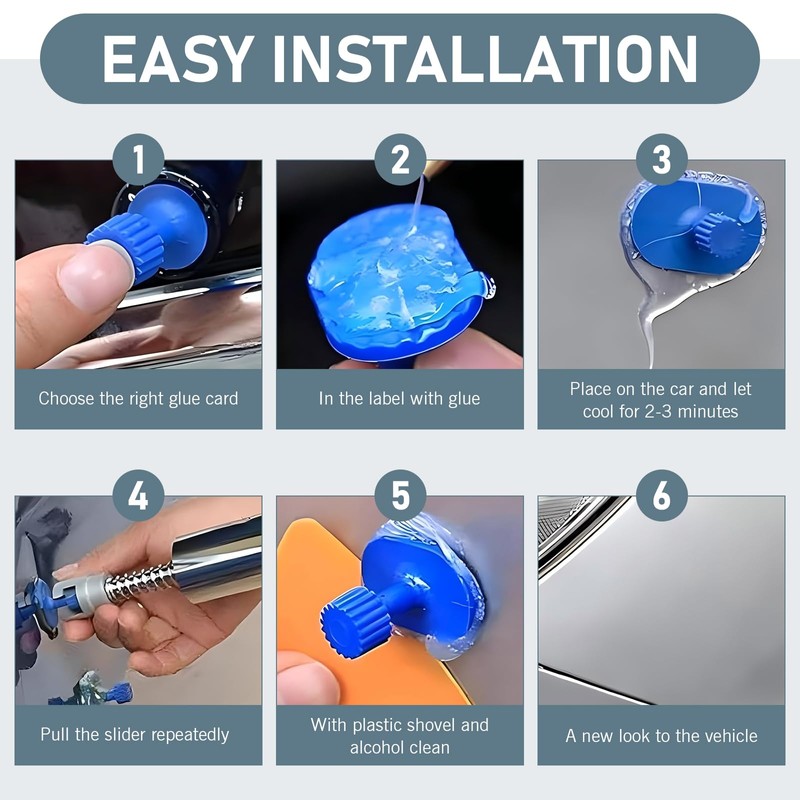 EASY INSTALLATION

1
Choose the right glue card

2
In the label with glue

3
Place on the car and let cool for 2-3 minutes

4
Pull the slider repeatedly

5
With plastic shovel and alcohol clean

6
A new look to the vehicle