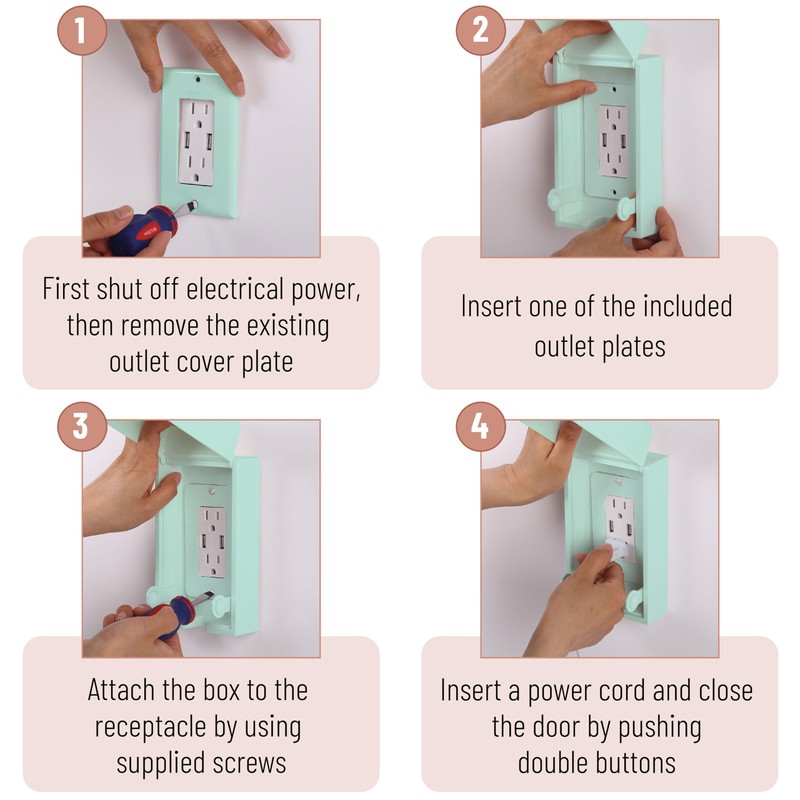 1

First shut off electrical power, then remove the existing outlet cover plate

2

Insert one of the included outlet plates

3

Attach the box to the receptacle by using supplied screws

4

Insert a power cord and close the door by pushing double buttons