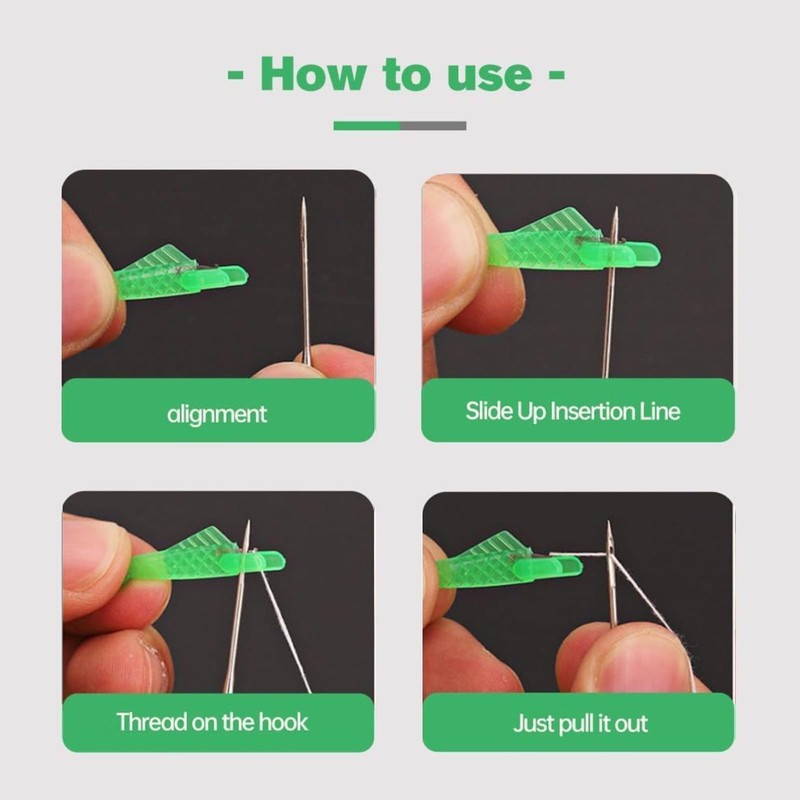 - How to use -

alignment

Slide Up Insertion Line

Thread on the hook

Just pull it out