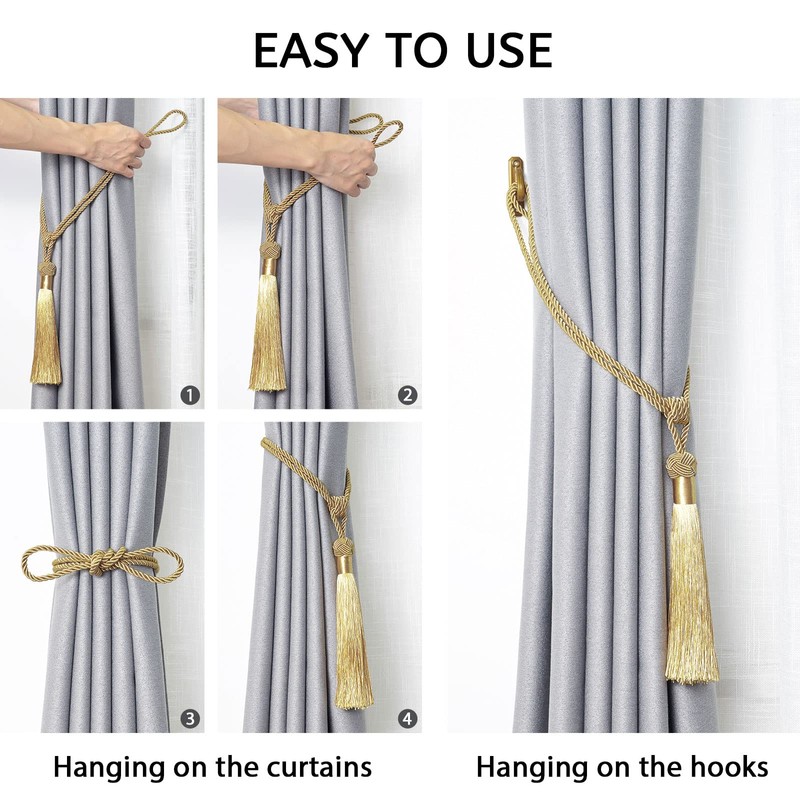 EASY TO USE

1

2

3

4

Hanging on the curtains

Hanging on the hooks