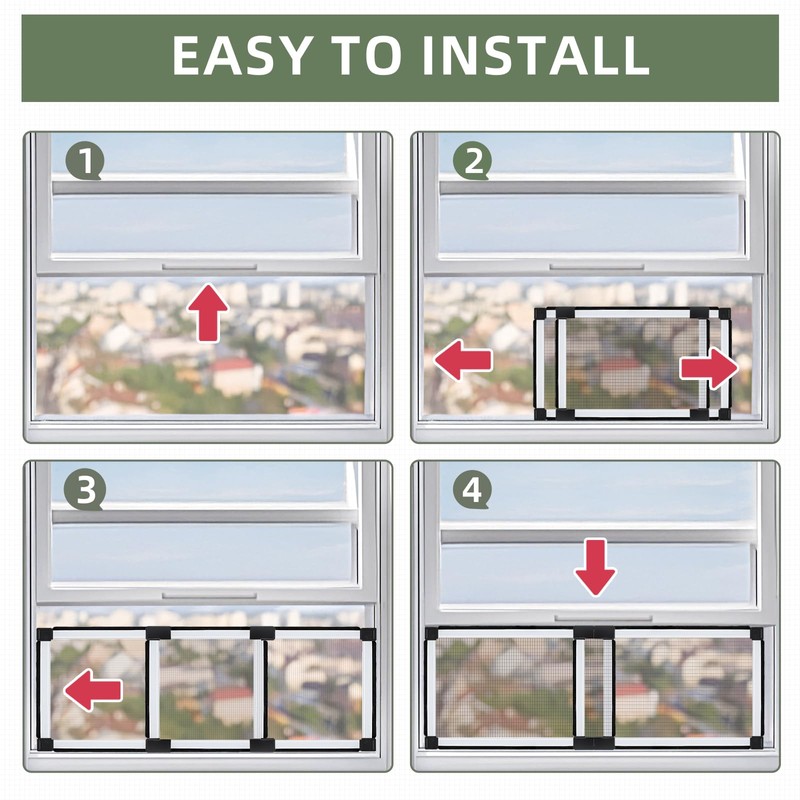 EASY TO INSTALL

1

2

3

4