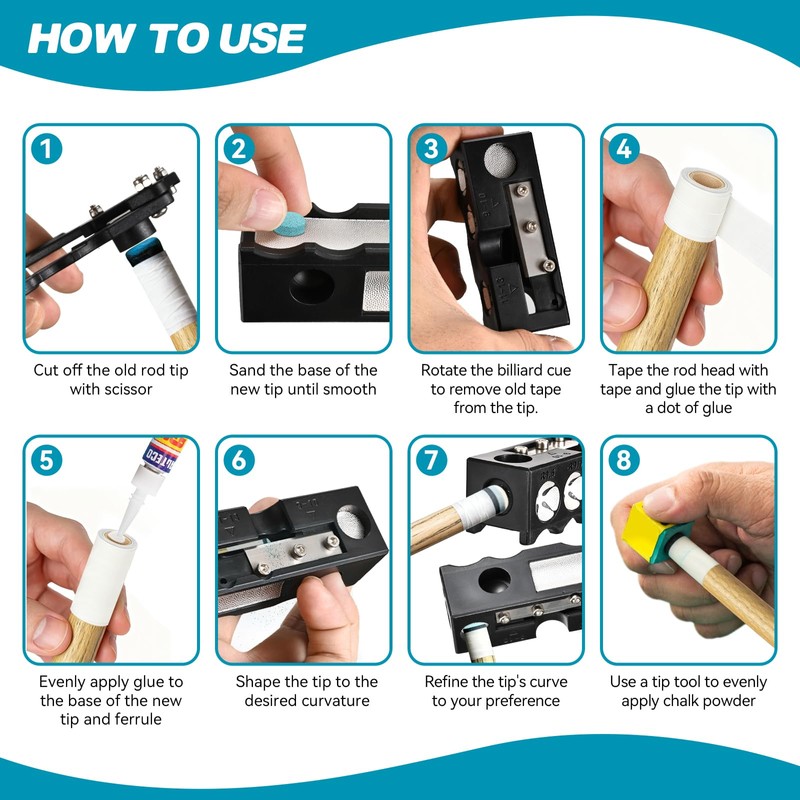 HOW TO USE

1

Cut off the old rod tip with scissor

2

Sand the base of the new tip until smooth

3

Rotate the billiard cue to remove old tape from the tip.

4

Tape the rod head with tape and glue the tip with a dot of glue

5

Evenly apply glue to the base of the new tip and ferrule

6

Shape the tip to the desired curvature

7

Refine the tip's curve to your preference

8

Use a tip tool to evenly apply chalk powder