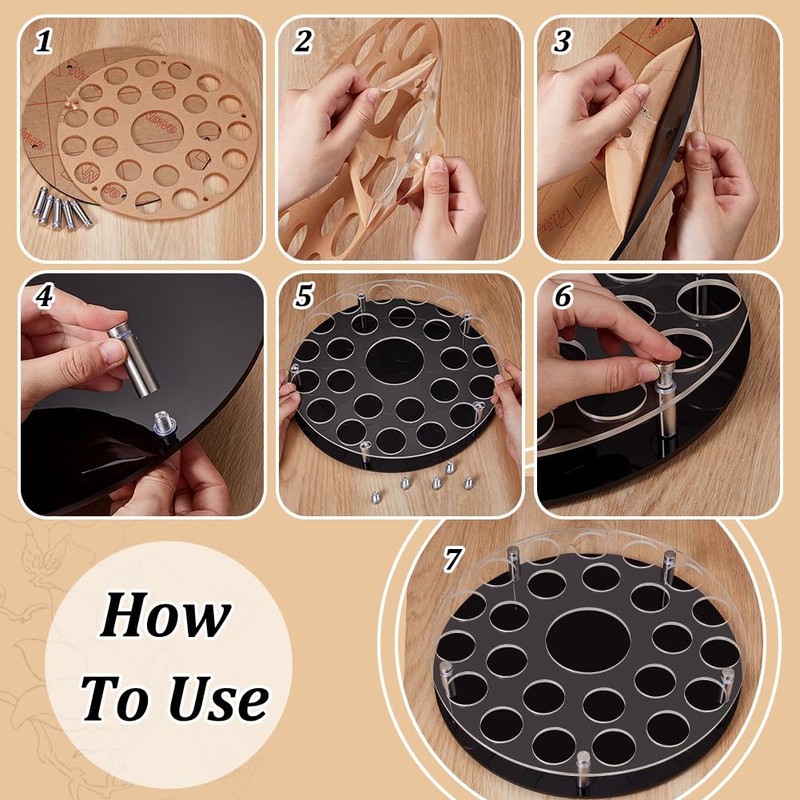 1

2

3

4

5

6

7

How To Use