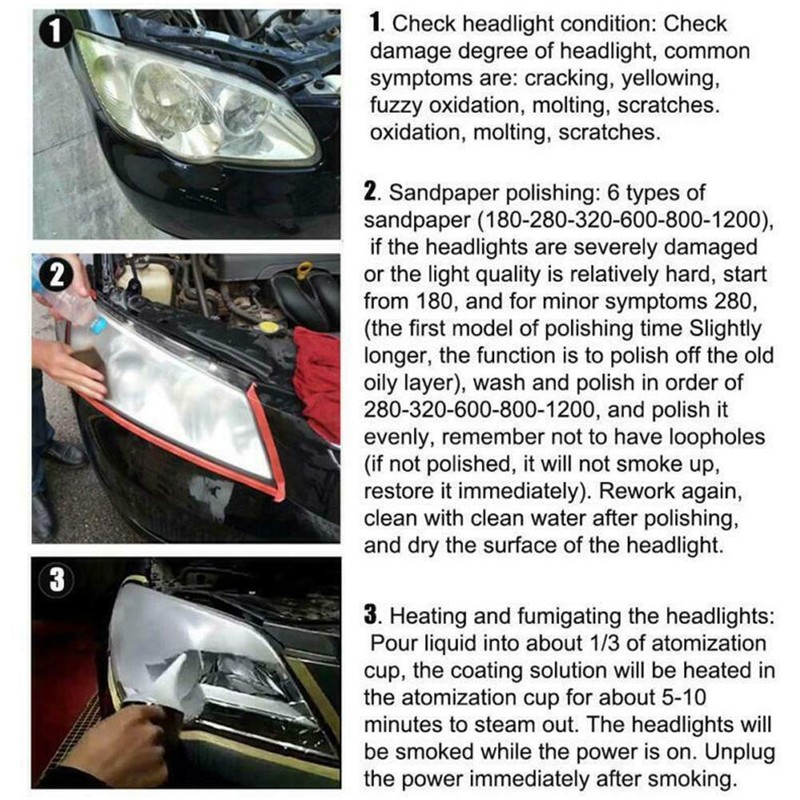 1

2

3

1. Check headlight condition: Check damage degree of headlight, common symptoms are: cracking, yellowing, fuzzy oxidation, molting, scratches. oxidation, molting, scratches.

2. Sandpaper polishing: 6 types of sandpaper (180-280-320-600-800-1200), if the headlights are severely damaged or the light quality is relatively hard, start from 180, and for minor symptoms 280, (the first model of polishing time Slightly longer, the function is to polish off the old oily layer), wash and polish in order of 280-320-600-800-1200, and polish it evenly, remember not to have loopholes (if not polished, it will not smoke up, restore it immediately). Rework again, clean with clean water after polishing, and dry the surface of the headlight.

3. Heating and fumigating the headlights: Pour liquid into about 1/3 of atomization cup, the coating solution will be heated in the atomization cup for about 5-10 minutes to steam out. The headlights will be smoked while the power is on. Unplug the power immediately after smoking.