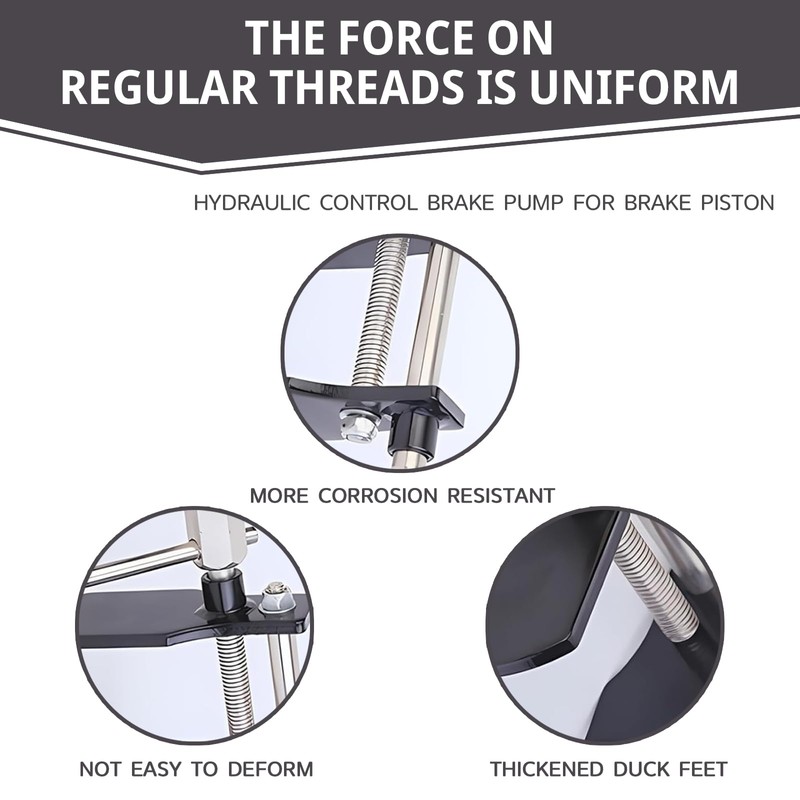 THE FORCE ON
REGULAR THREADS IS UNIFORM

HYDRAULIC CONTROL BRAKE PUMP FOR BRAKE PISTON

MORE CORROSION RESISTANT

NOT EASY TO DEFORM

THICKENED DUCK FEET