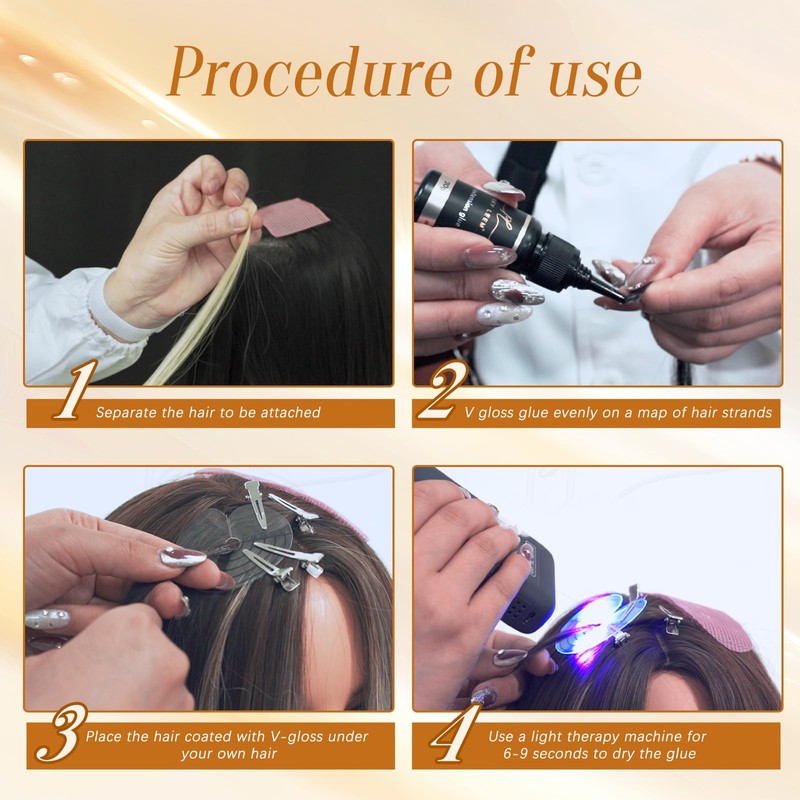 Procedure of use

1 Separate the hair to be attached

2 V gloss glue evenly on a map of hair strands

3 Place the hair coated with V-gloss under your own hair

4 Use a light therapy machine for 6-9 seconds to dry the glue