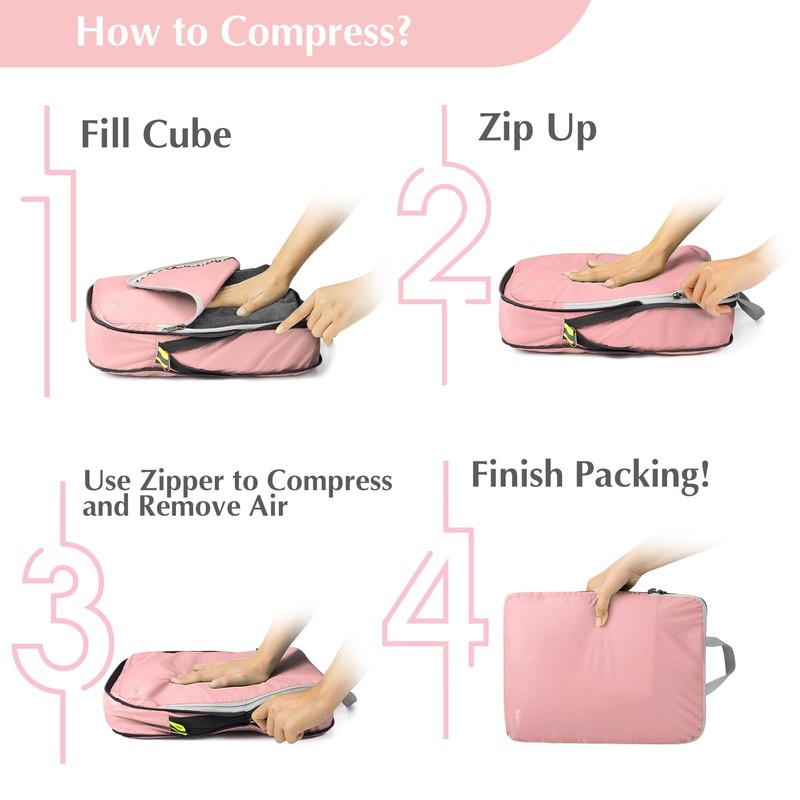 How to Compress?

1

Fill Cube

2

Zip Up

3

Use Zipper to Compress and Remove Air

4

Finish Packing!