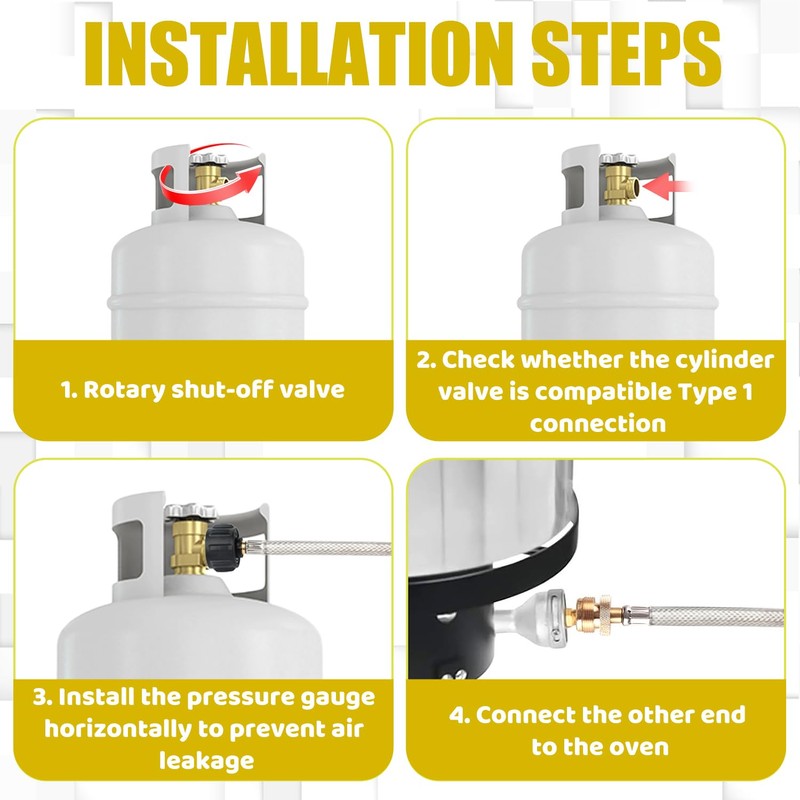 INSTALLATION STEPS

1. Rotary shut-off valve

2. Check whether the cylinder valve is compatible Type 1 connection

3. Install the pressure gauge horizontally to prevent air leakage

4. Connect the other end to the oven