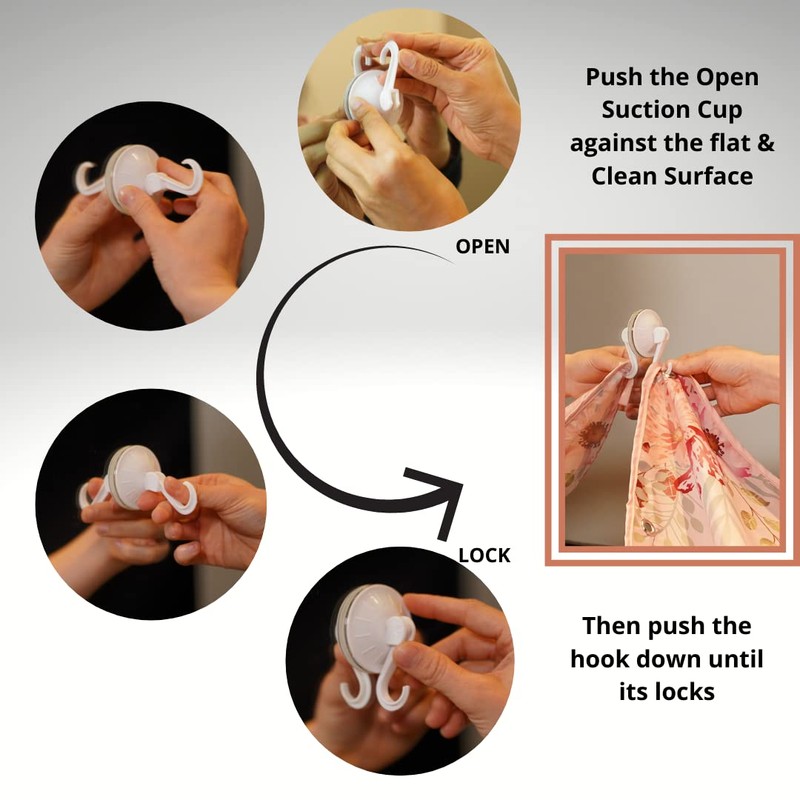 Push the Open Suction Cup against the flat & Clean Surface

OPEN

LOCK

Then push the hook down until its locks