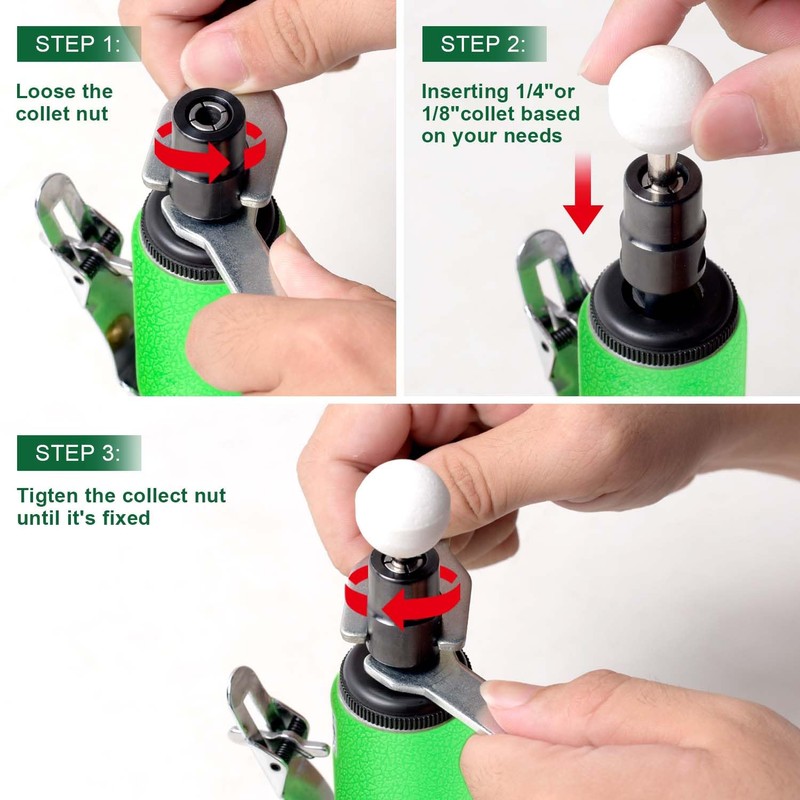 STEP 1:

Loose the collet nut

STEP 2:

Inserting 1/4"or 1/8"collet based on your needs

STEP 3:

Tigten the collect nut until it's fixed