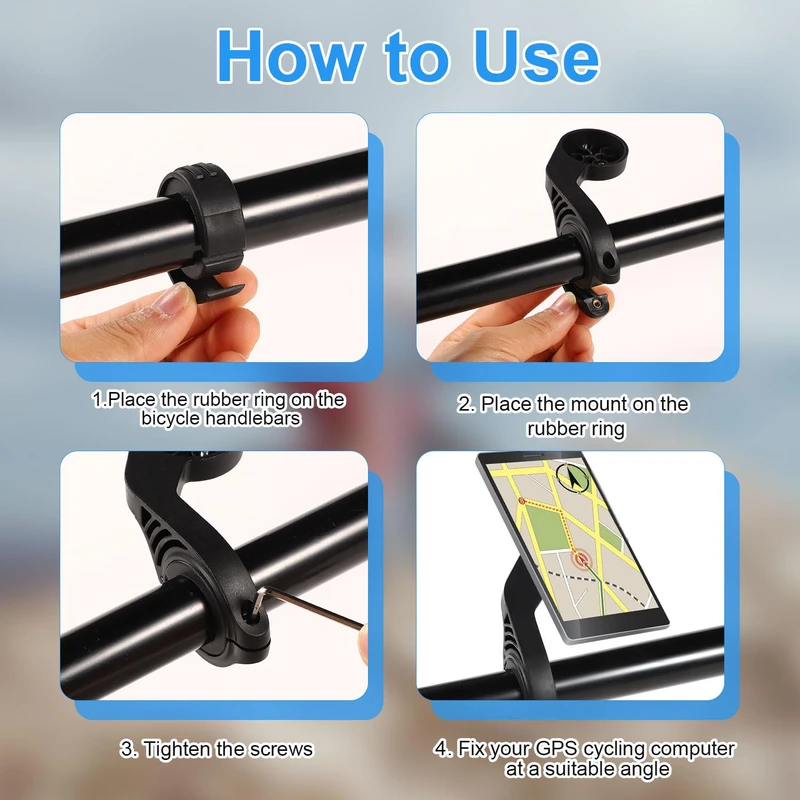 How to Use

1.Place the rubber ring on the bicycle handlebars

2. Place the mount on the rubber ring

3. Tighten the screws

4. Fix your GPS cycling computer at a suitable angle