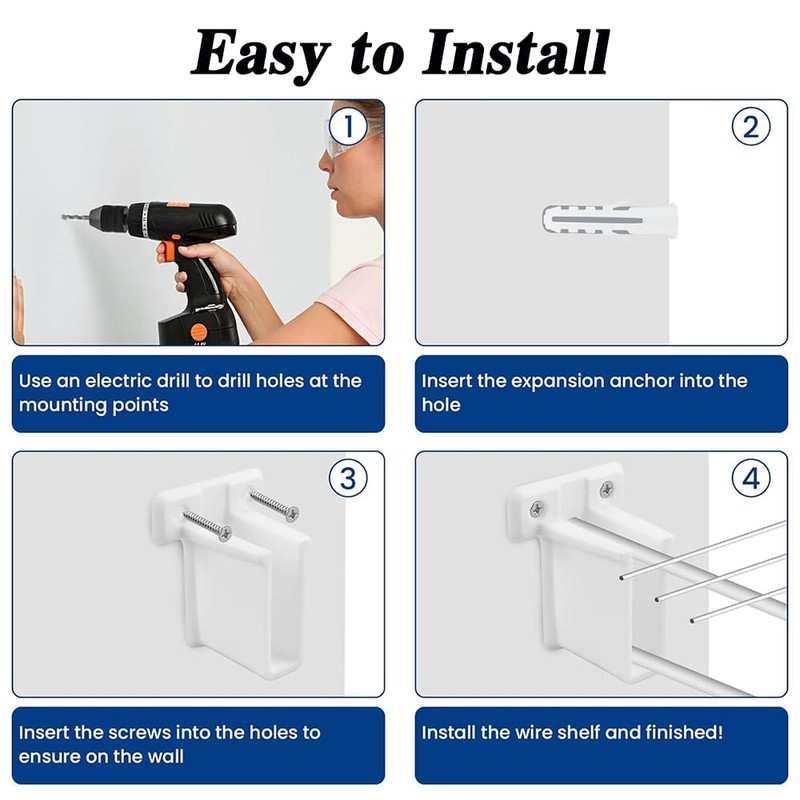 Easy to Install

1

Use an electric drill to drill holes at the mounting points

2

Insert the expansion anchor into the hole

3

Insert the screws into the holes to ensure on the wall

4

Install the wire shelf and finished!