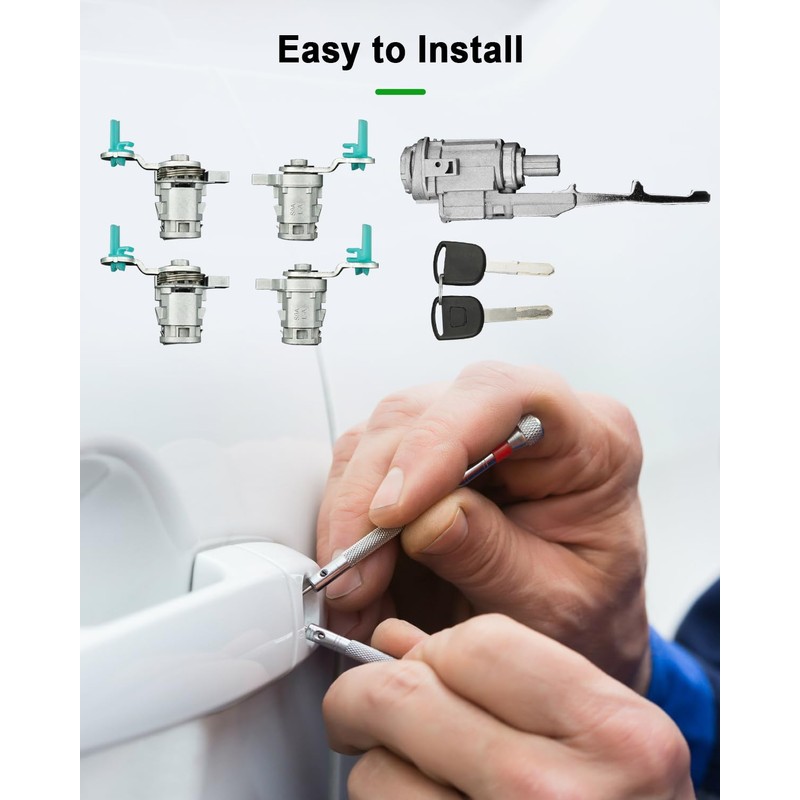 Easy to Install