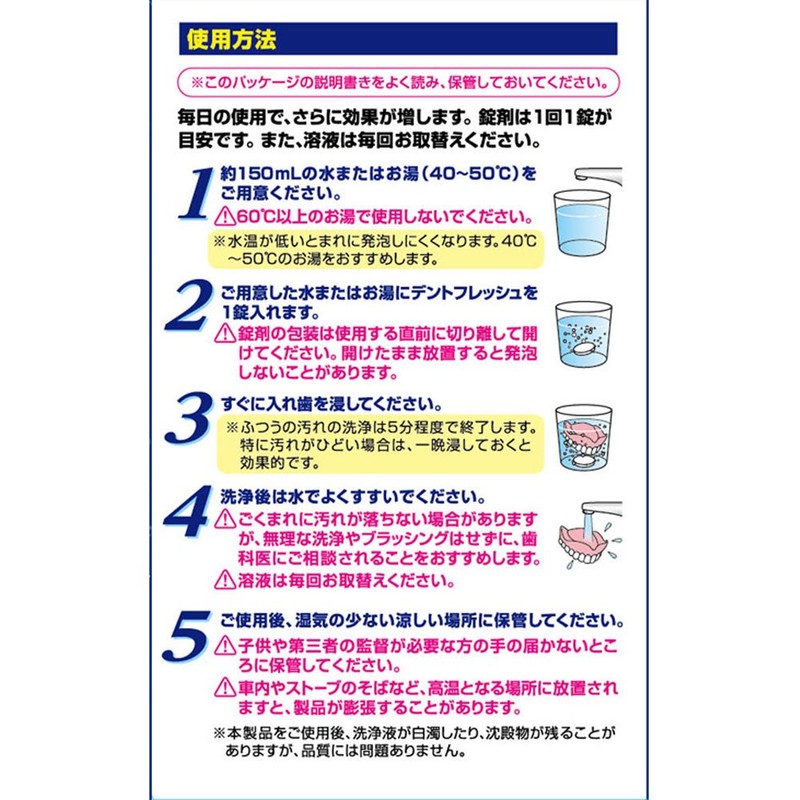 使用方法

※このパッケージの説明書きをよく読み、保管しておいてください。

毎日の使用で、さらに効果が増します。錠剤は1回1錠が目安です。また、溶液は毎回お取替えください。

1 約150mLの水またはお湯（40~50℃）をご用意ください。
⚠60℃以上のお湯で使用しないでください。
※水温が低いとまれに発泡しにくくなります。40℃~50℃のお湯をおすすめします。

2 ご用意した水またはお湯にデントフレッシュを1錠入れます。
⚠錠剤の包装は使用する直前に切り離して開けてください。開けたまま放置すると発泡しないことがあります。

3 すぐに入れ歯を浸してください。
※ふつうの汚れの洗浄は5分程度で終了します。特に汚れがひどい場合は、一晩浸しておくと効果的です。

4 洗浄後は水でよくすすいでください。
⚠ごくまれに汚れが落ちない場合がありますが、無理な洗浄やブラッシングはせずに、歯科医にご相談されることをおすすめします。
⚠溶液は毎回お取替えください。

5 ご使用後、湿気の少ない涼しい場所に保管してください。
⚠子供や第三者の監督が必要な方の手の届かないところに保管してください。
⚠車内やストーブのそばなど、高温となる場所に放置されますと、製品が膨張することがあります。
※本製品をご使用後、洗浄液が白濁したり、沈殿物が残ることがありますが、品質には問題ありません。