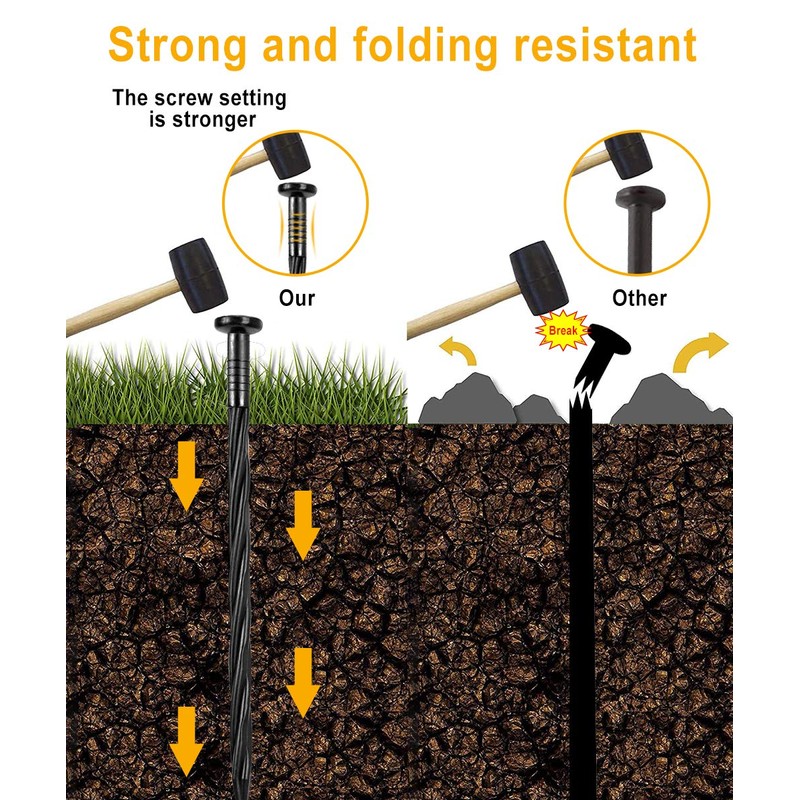 Strong and folding resistant

The screw setting is stronger

Our

Other

Break