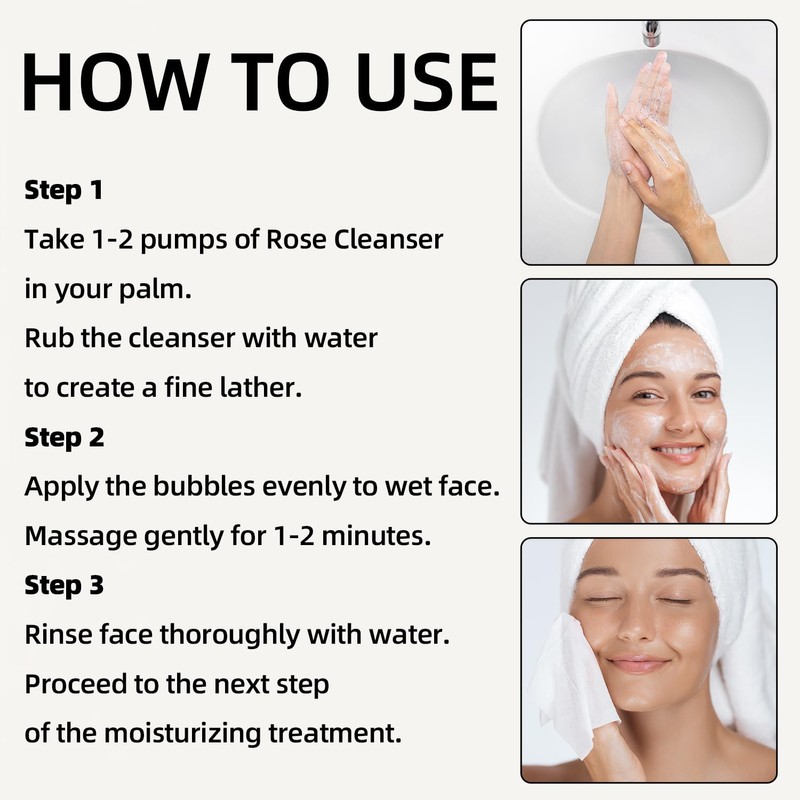 HOW TO USE

Step 1
Take 1-2 pumps of Rose Cleanser in your palm.
Rub the cleanser with water to create a fine lather.

Step 2
Apply the bubbles evenly to wet face.
Massage gently for 1-2 minutes.

Step 3
Rinse face thoroughly with water.
Proceed to the next step of the moisturizing treatment.