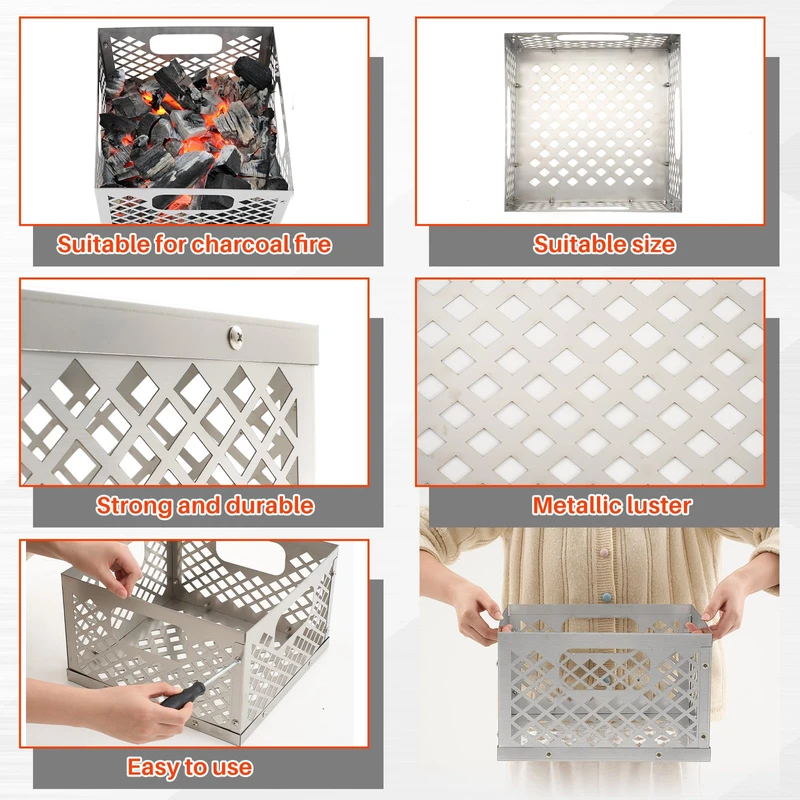 Suitable for charcoal fire

Suitable size

Strong and durable

Metallic luster

Easy to use