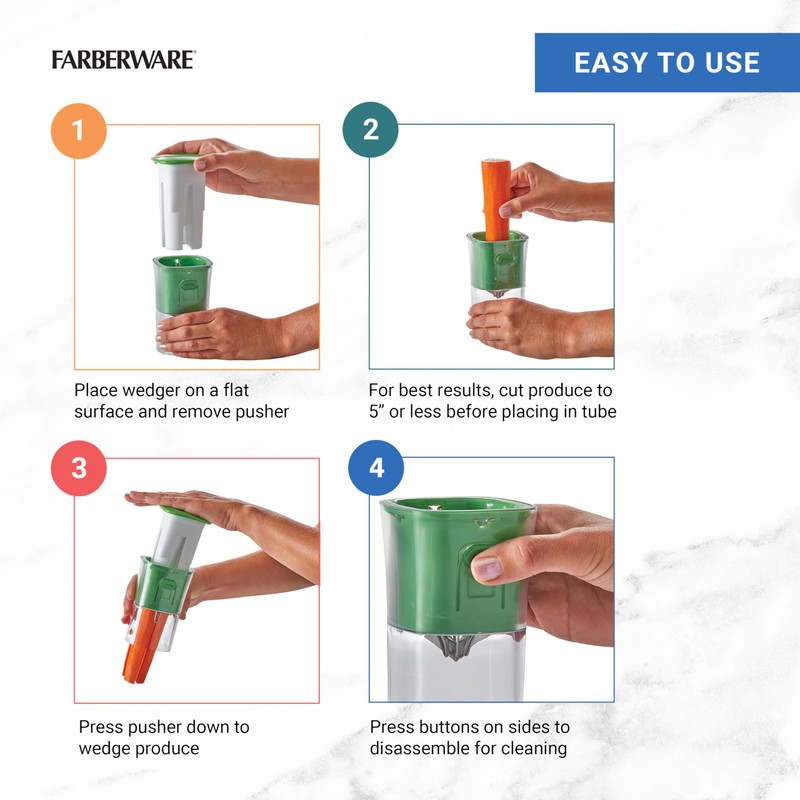 FARBERWARE

EASY TO USE

1

Place wedger on a flat surface and remove pusher

2

For best results, cut produce to 5” or less before placing in tube

3

Press pusher down to wedge produce

4

Press buttons on sides to disassemble for cleaning