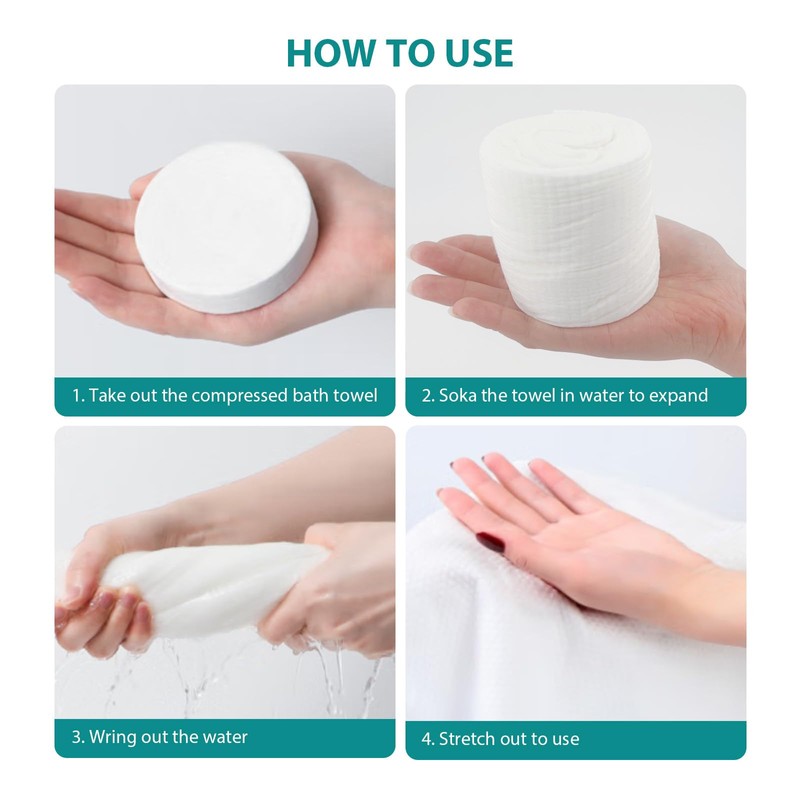 HOW TO USE

1. Take out the compressed bath towel

2. Soka the towel in water to expand

3. Wring out the water

4. Stretch out to use