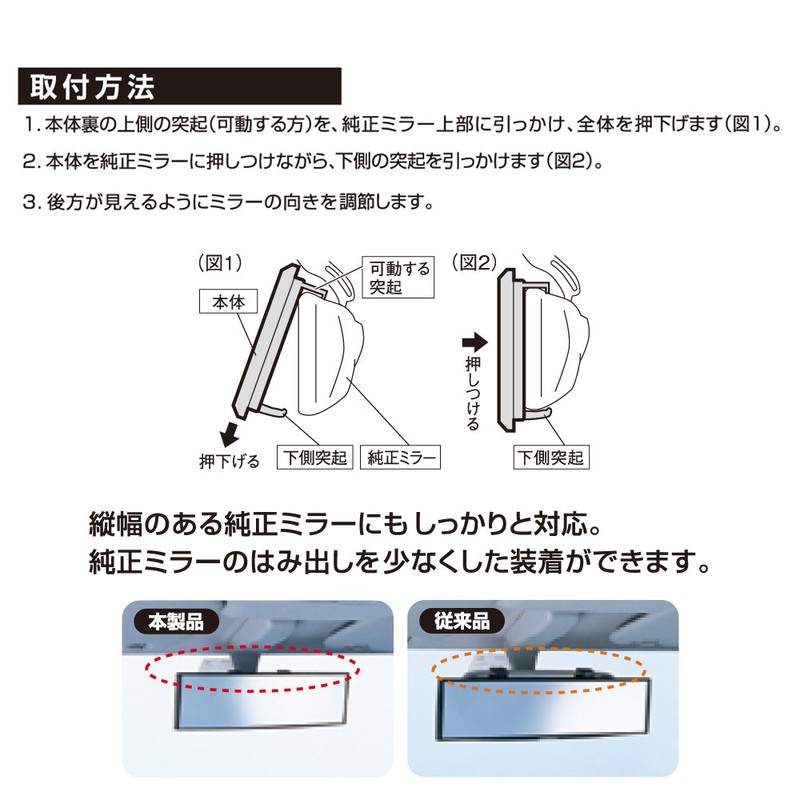 取付方法

1. 本体裏の上側の突起(可動する方)を、純正ミラー上部に引っかけ、全体を押下げます(図1)。

2. 本体を純正ミラーに押しつけながら、下側の突起を引っかけます(図2)。

3. 後方が見えるようにミラーの向きを調節します。

(図1)

本体

可動する突起

押下げる

下側突起

純正ミラー

(図2)

押しつける

下側突起

縦幅のある純正ミラーにもしっかりと対応。
純正ミラーのはみ出しを少なくした装着ができます。

本製品

従来品