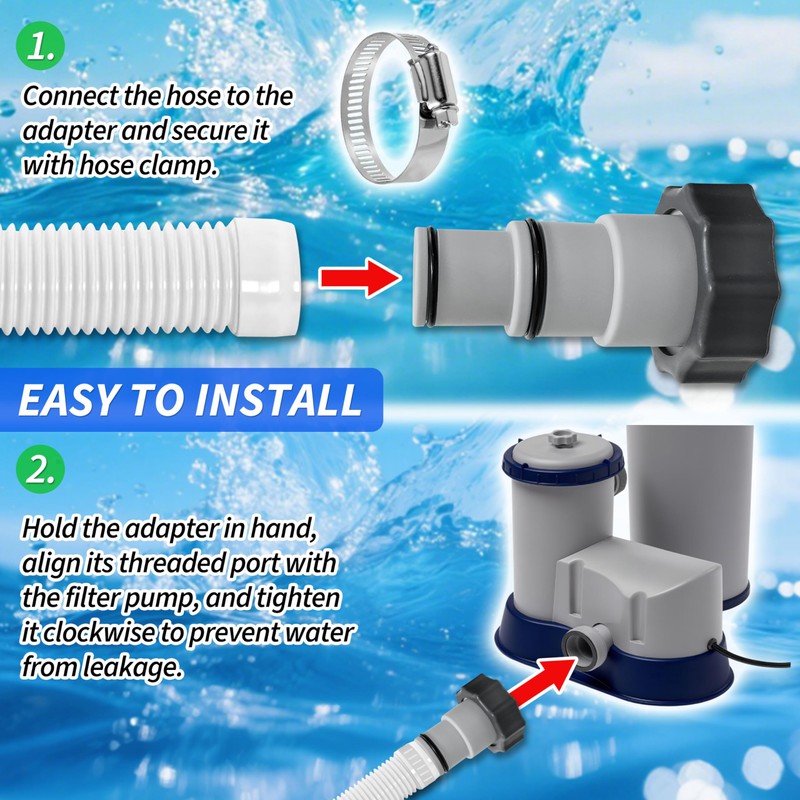 1.

Connect the hose to the adapter and secure it with hose clamp.

EASY TO INSTALL

2.

Hold the adapter in hand, align its threaded port with the filter pump, and tighten it clockwise to prevent water from leakage.