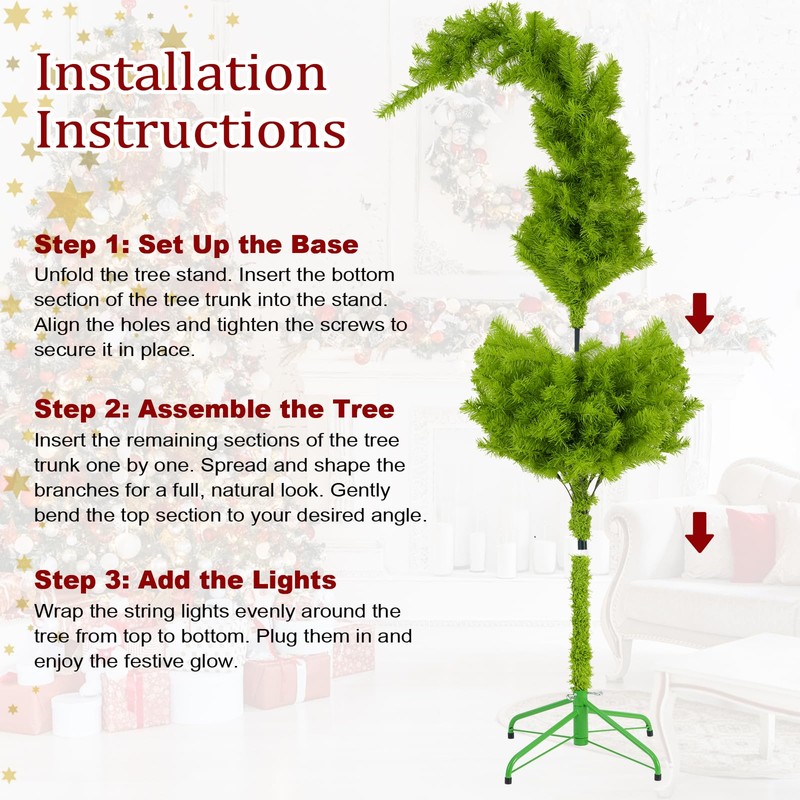 Installation Instructions

Step 1: Set Up the Base
Unfold the tree stand. Insert the bottom section of the tree trunk into the stand. Align the holes and tighten the screws to secure it in place.

Step 2: Assemble the Tree
Insert the remaining sections of the tree trunk one by one. Spread and shape the branches for a full, natural look. Gently bend the top section to your desired angle.

Step 3: Add the Lights
Wrap the string lights evenly around the tree from top to bottom. Plug them in and enjoy the festive glow.