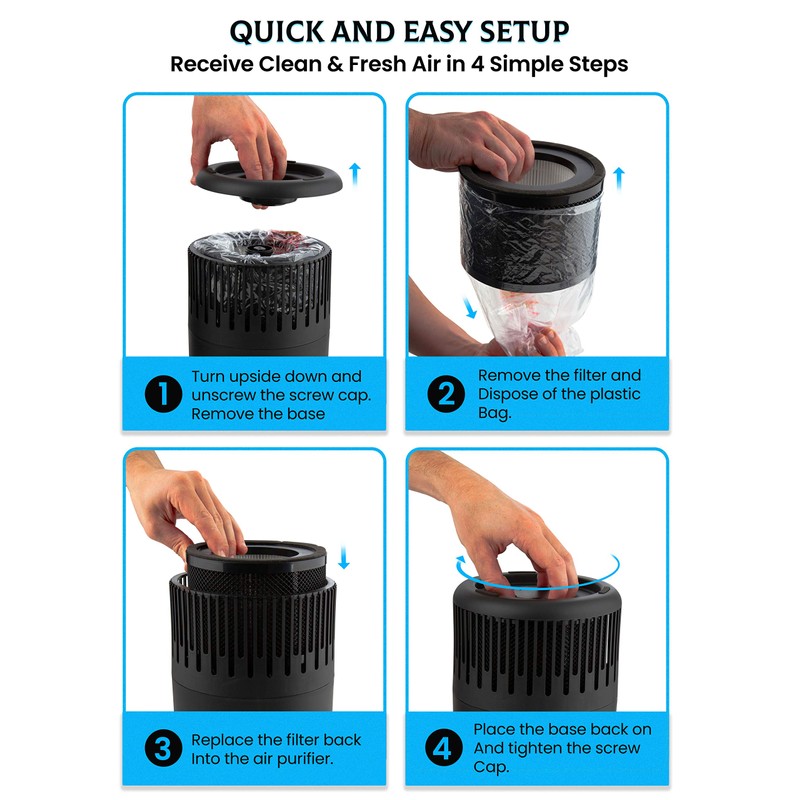 QUICK AND EASY SETUP
Receive Clean & Fresh Air in 4 Simple Steps

1 Turn upside down and unscrew the screw cap. Remove the base

2 Remove the filter and Dispose of the plastic Bag.

3 Replace the filter back Into the air purifier.

4 Place the base back on And tighten the screw Cap.