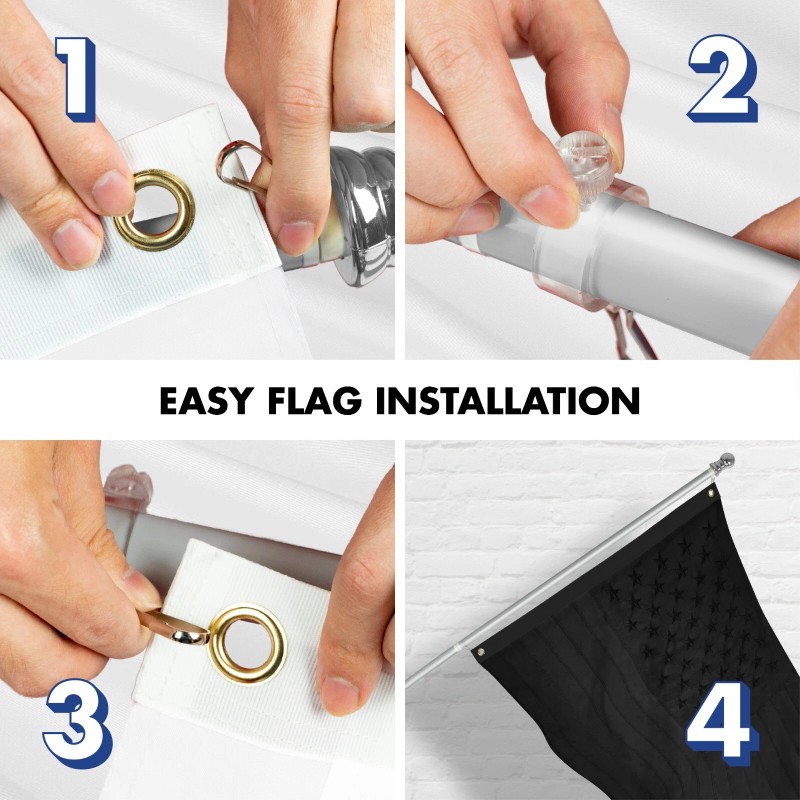 1

2

EASY FLAG INSTALLATION

3

4