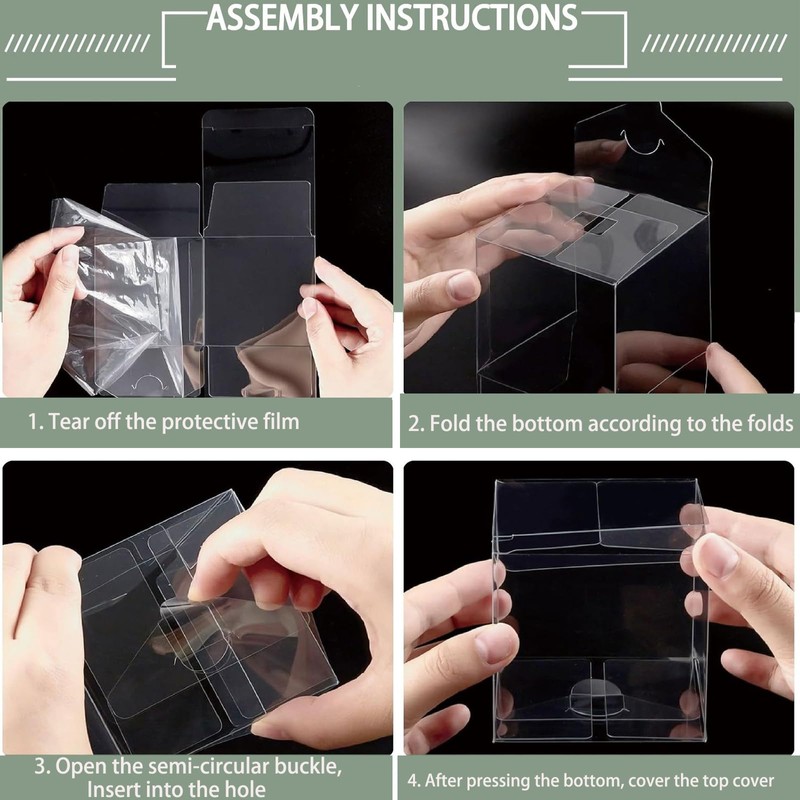 ASSEMBLY INSTRUCTIONS

1. Tear off the protective film

2. Fold the bottom according to the folds

3. Open the semi-circular buckle, Insert into the hole

4. After pressing the bottom, cover the top cover