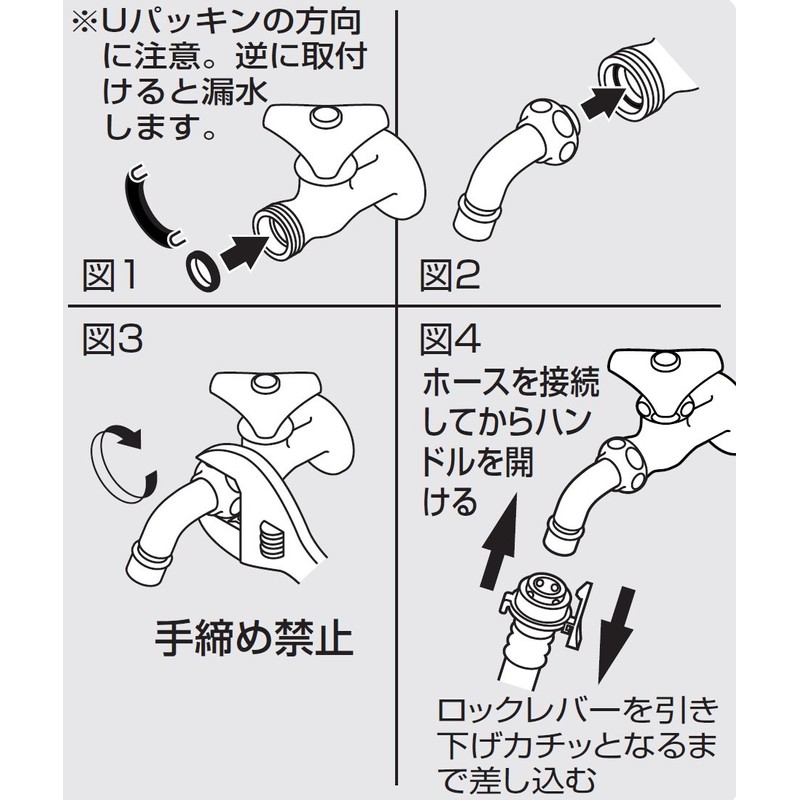 ※Uパッキンの方向に注意。逆に取付けると漏水します。

図1

図2

図3

手締め禁止

図4

ホースを接続してからハンドルを開ける

ロックレバーを引き下げカチッとなるまで差し込む