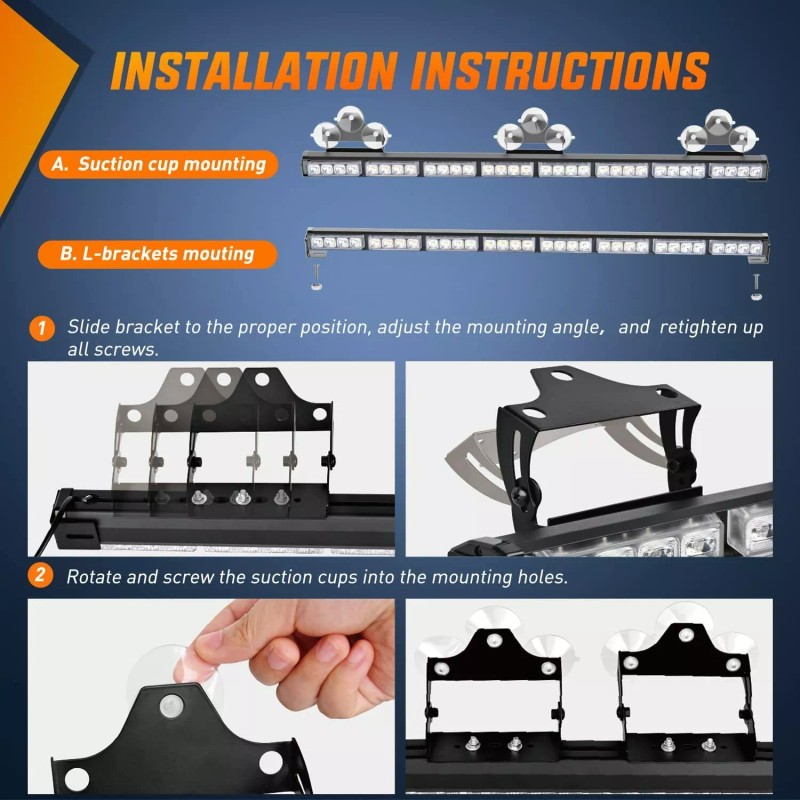 INSTALLATION INSTRUCTIONS

A. Suction cup mounting

B. L-brackets mouting

1 Slide bracket to the proper position, adjust the mounting angle, and retighten up all screws.

2 Rotate and screw the suction cups into the mounting holes.