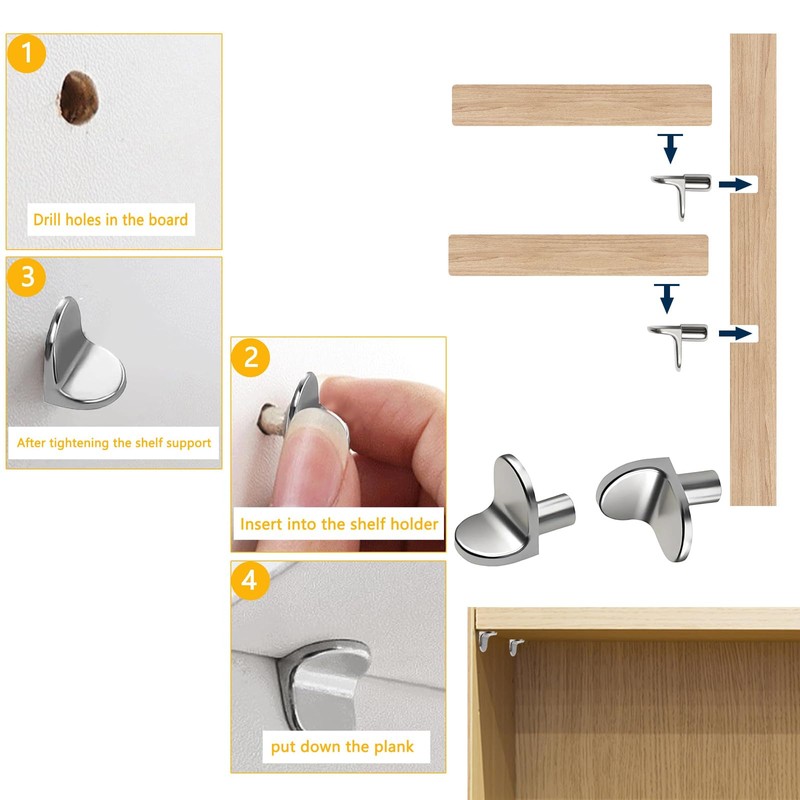 1

Drill holes in the board

3

After tightening the shelf support

2

Insert into the shelf holder

4

put down the plank