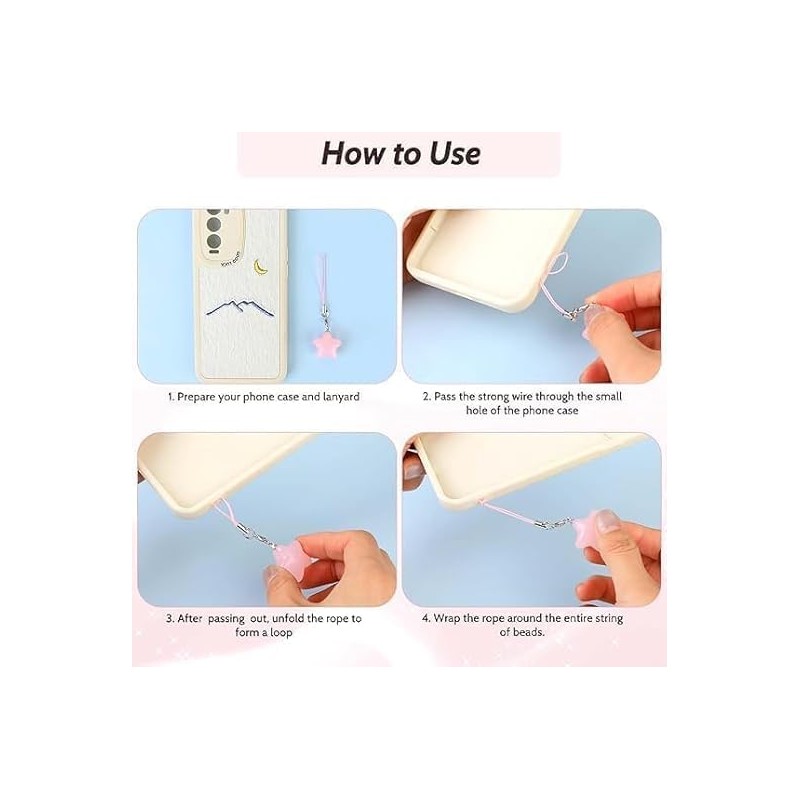 How to Use

1. Prepare your phone case and lanyard

2. Pass the strong wire through the small hole of the phone case

3. After passing out, unfold the rope to form a loop

4. Wrap the rope around the entire string of beads.