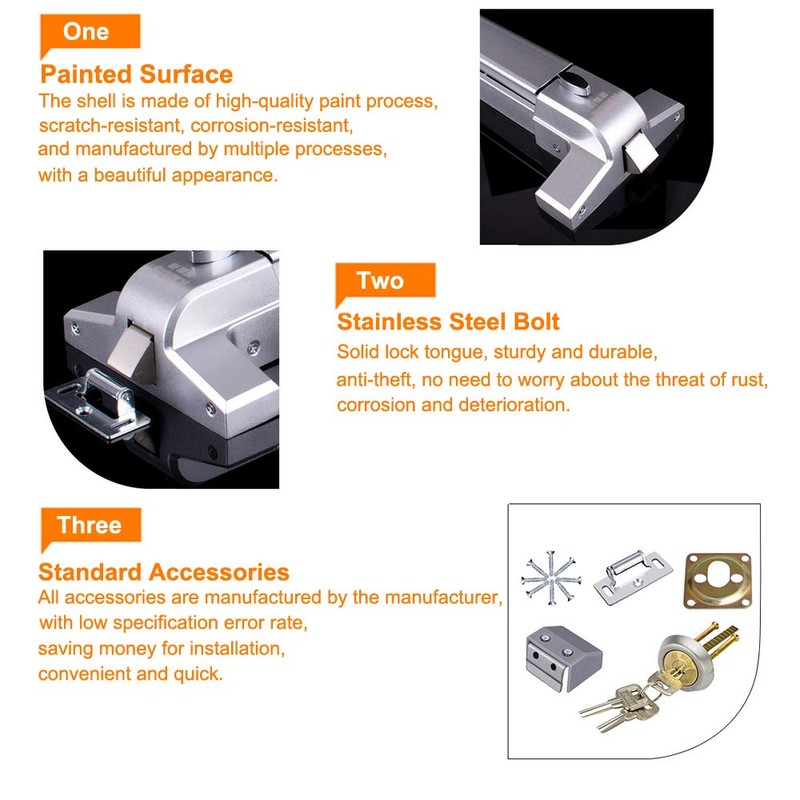 One

Painted Surface

The shell is made of high-quality paint process, scratch-resistant, corrosion-resistant, and manufactured by multiple processes, with a beautiful appearance.

Two

Stainless Steel Bolt

Solid lock tongue, sturdy and durable, anti-theft, no need to worry about the threat of rust, corrosion and deterioration.

Three

Standard Accessories

All accessories are manufactured by the manufacturer, with low specification error rate, saving money for installation, convenient and quick.