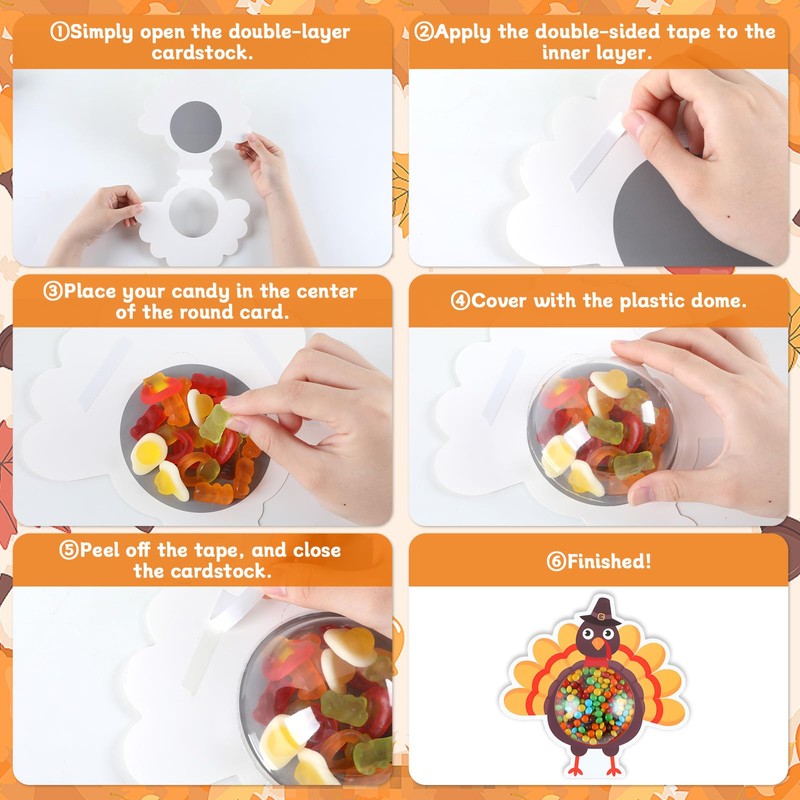 ①Simply open the double-layer cardstock.

②Apply the double-sided tape to the inner layer.

③Place your candy in the center of the round card.

④Cover with the plastic dome.

⑤Peel off the tape, and close the cardstock.

⑥Finished!