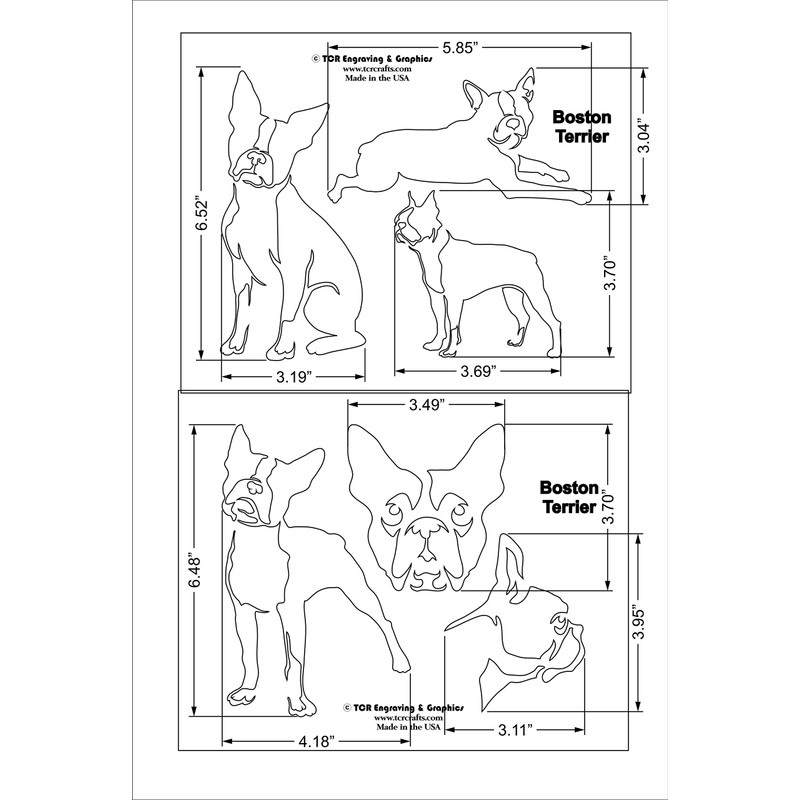 © TCR Engraving & Graphics
www.tcrcrafts.com
Made in the USA

5.85”

Boston Terrier

3.04”

6.52”

3.70”

3.19”

3.69”

3.49”

Boston Terrier

3.70”

6.48”

3.95”

© TCR Engraving & Graphics
www.tcrcrafts.com
Made in the USA

4.18”

3.11”