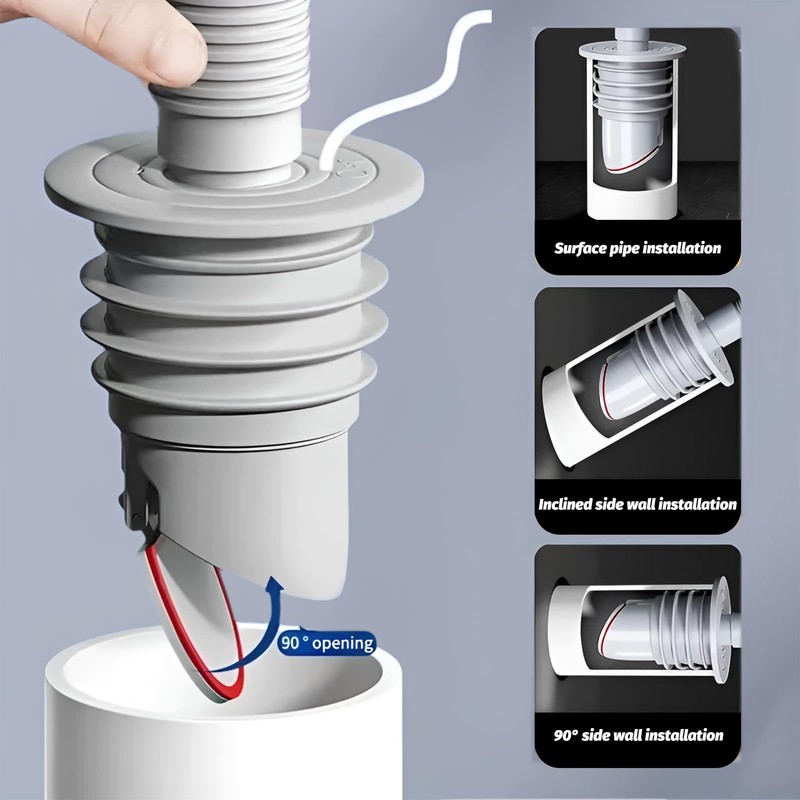 90 ° opening

Surface pipe installation

Inclined side wall installation

90° side wall installation