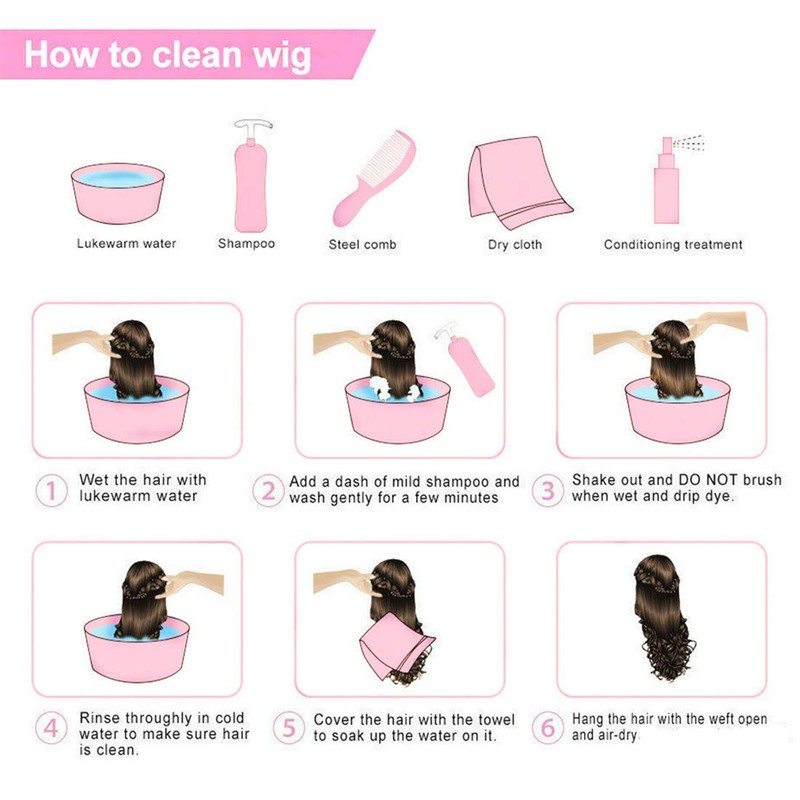 How to clean wig

Lukewarm water

Shampoo

Steel comb

Dry cloth

Conditioning treatment

1 Wet the hair with lukewarm water

2 Add a dash of mild shampoo and wash gently for a few minutes

3 Shake out and DO NOT brush when wet and drip dye.

4 Rinse throughly in cold water to make sure hair is clean.

5 Cover the hair with the towel to soak up the water on it.

6 Hang the hair with the weft open and air-dry.