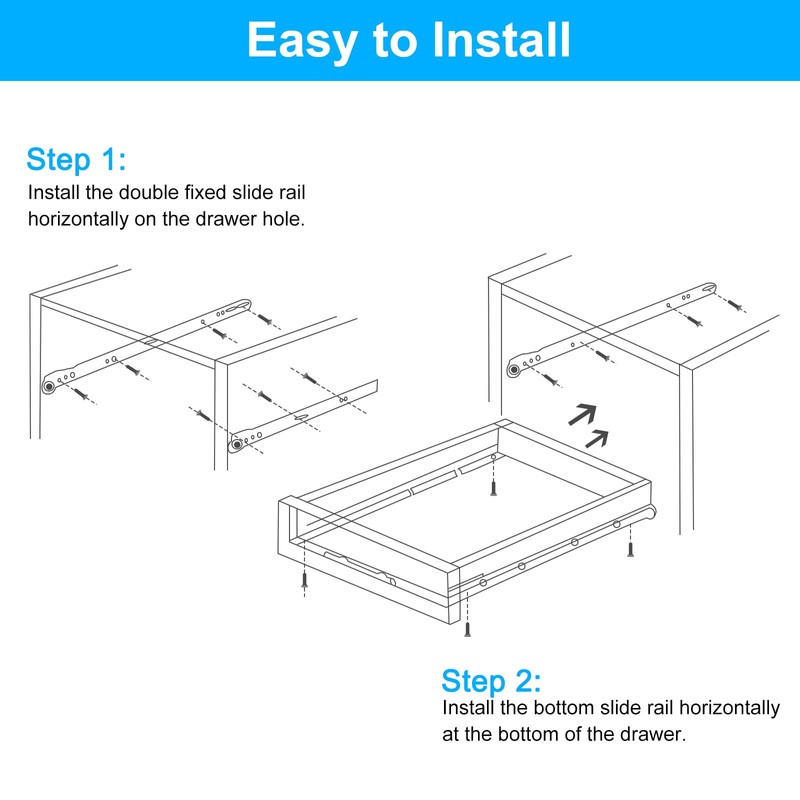 Easy to Install

Step 1:
Install the double fixed slide rail horizontally on the drawer hole.

Step 2:
Install the bottom slide rail horizontally at the bottom of the drawer.